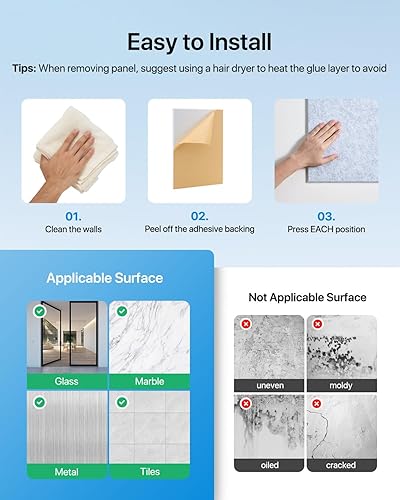 Easy to Install

Tips: When removing panel, suggest using a hair dryer to heat the glue layer to avoid

01.
Clean the walls

02.
Peel off the adhesive backing

03.
Press EACH position

Applicable Surface

Glass
Marble
Metal
Tiles

Not Applicable Surface

uneven
moldy
oiled
cracked