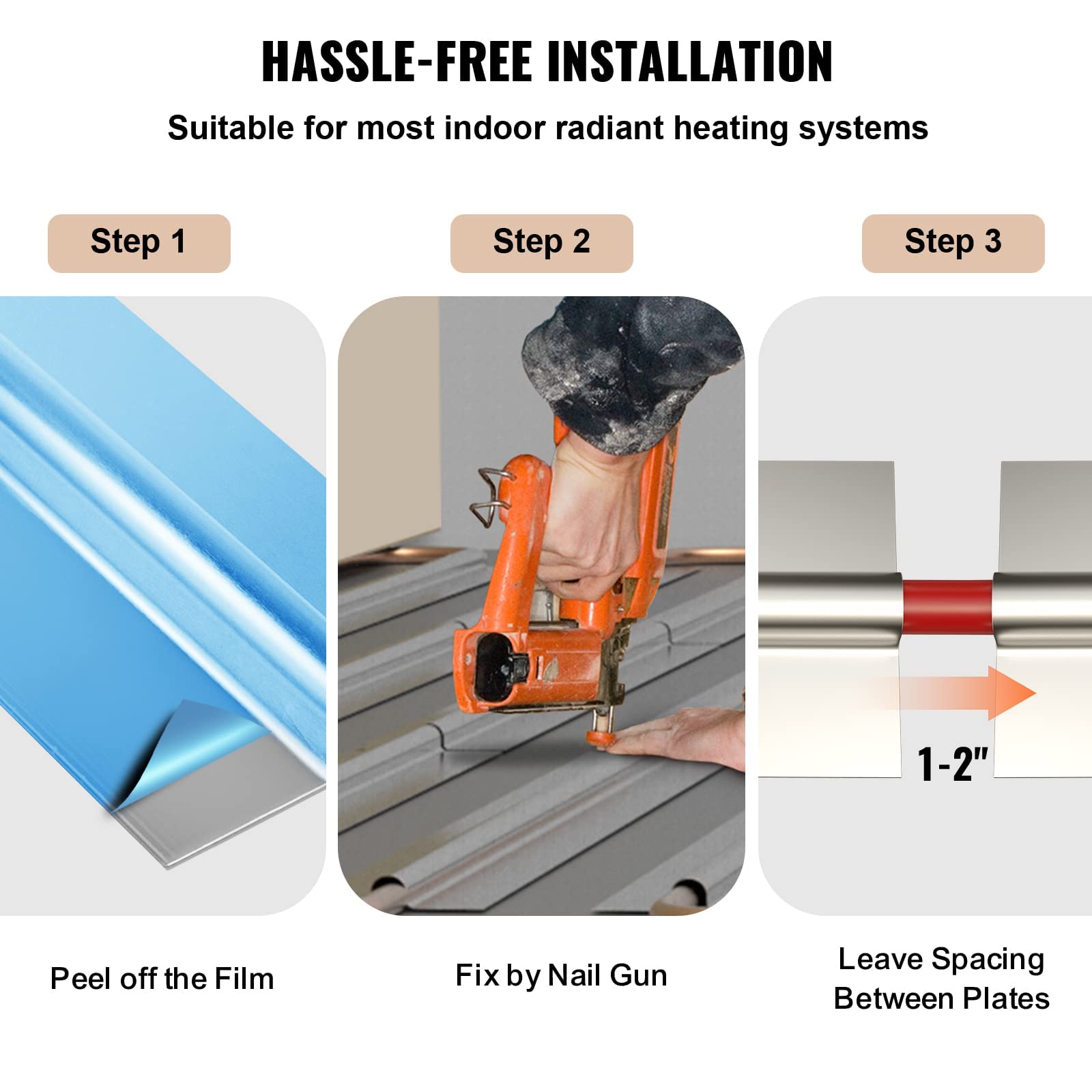 HASSLE-FREE INSTALLATION

Suitable for most indoor radiant heating systems

Step 1

Step 2

Step 3

1-2"

Peel off the Film

Fix by Nail Gun

Leave Spacing Between Plates