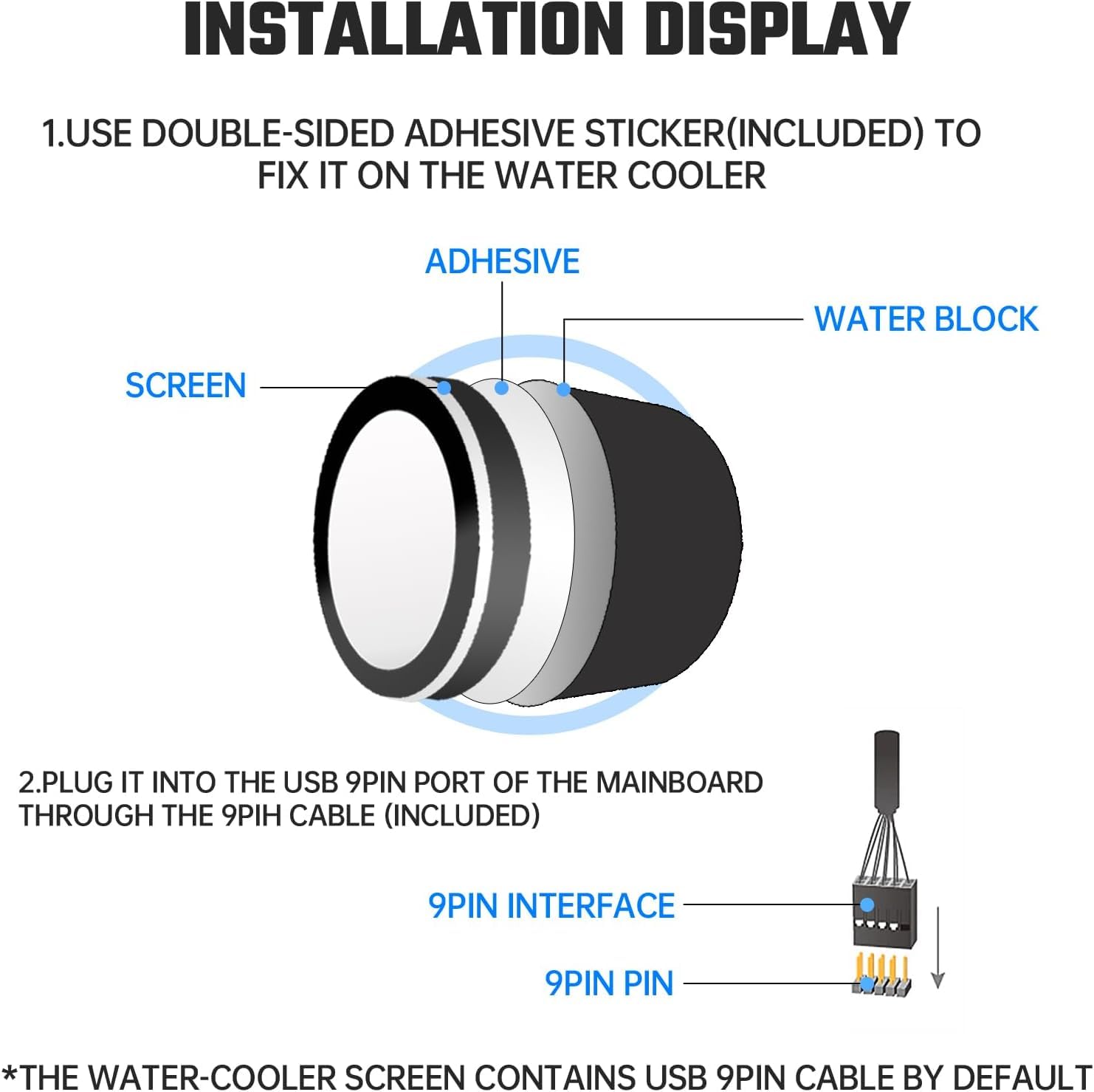 INSTALLATION DISPLAY

1.USE DOUBLE-SIDED ADHESIVE STICKER(INCLUDED) TO FIX IT ON THE WATER COOLER

ADHESIVE

WATER BLOCK

SCREEN

2.PLUG IT INTO THE USB 9PIN PORT OF THE MAINBOARD THROUGH THE 9PIH CABLE (INCLUDED)

9PIN INTERFACE

9PIN PIN

*THE WATER-COOLER SCREEN CONTAINS USB 9PIN CABLE BY DEFAULT