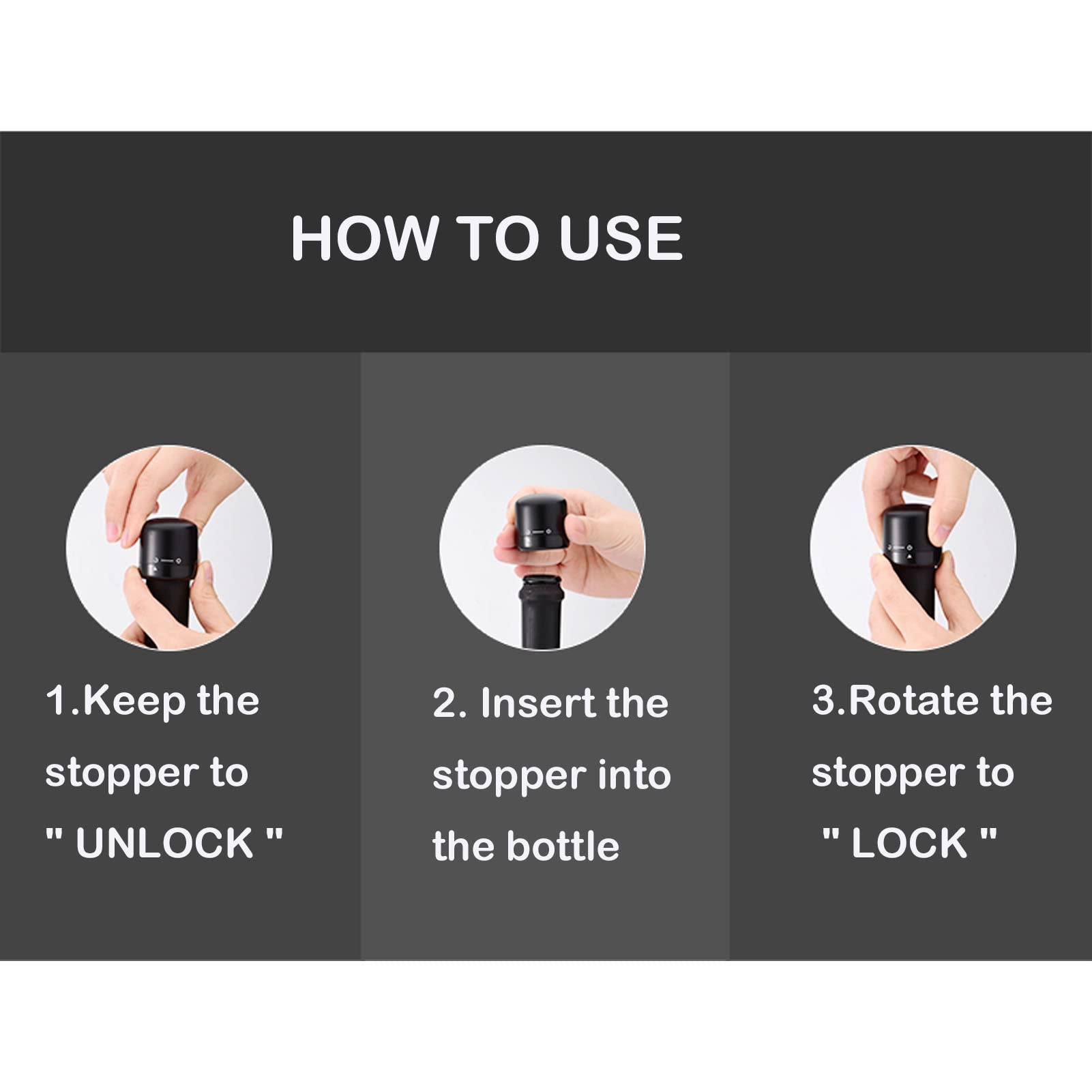 HOW TO USE

1.Keep the stopper to " UNLOCK "

2. Insert the stopper into the bottle

3.Rotate the stopper to " LOCK "