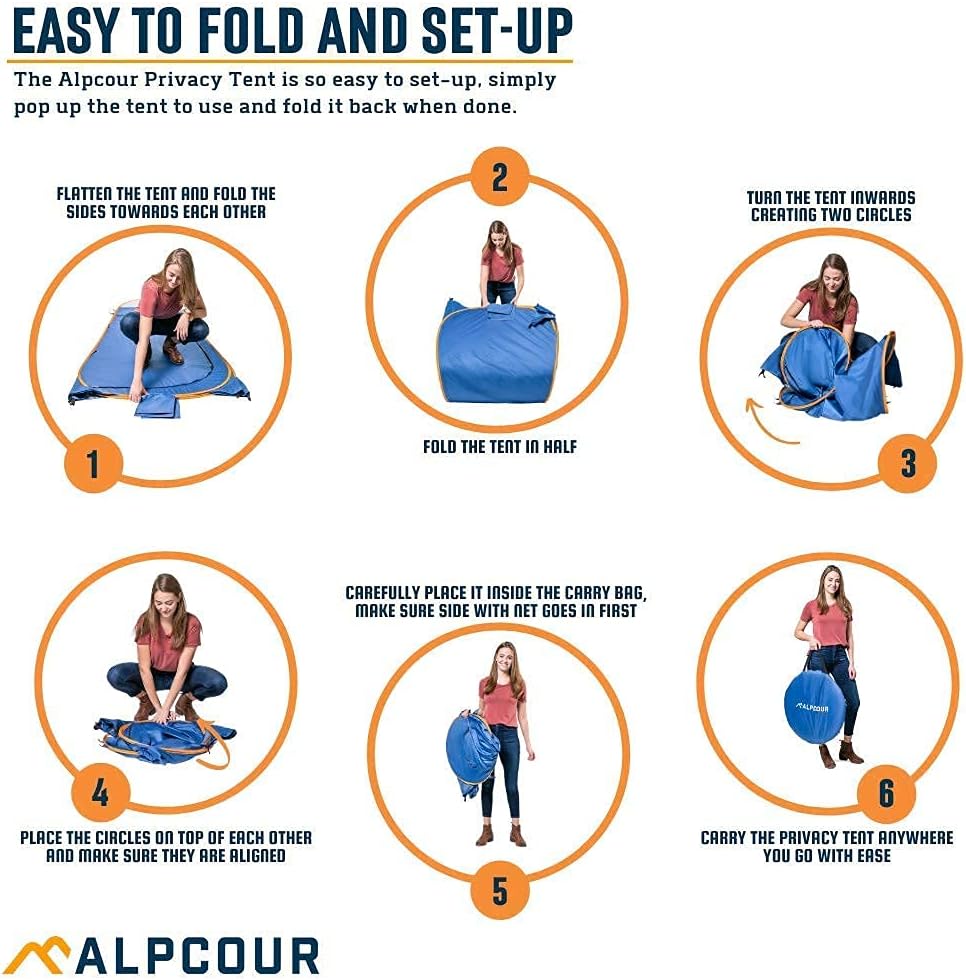 EASY TO FOLD AND SET-UP

The Alpcour Privacy Tent is so easy to set-up, simply pop up the tent to use and fold it back when done.

FLATTEN THE TENT AND FOLD THE SIDES TOWARDS EACH OTHER

1

2

FOLD THE TENT IN HALF

TURN THE TENT INWARDS CREATING TWO CIRCLES

3

4

PLACE THE CIRCLES ON TOP OF EACH OTHER AND MAKE SURE THEY ARE ALIGNED

CAREFULLY PLACE IT INSIDE THE CARRY BAG, MAKE SURE SIDE WITH NET GOES IN FIRST

5

ALPCOUR

6

CARRY THE PRIVACY TENT ANYWHERE YOU GO WITH EASE

ALPCOUR