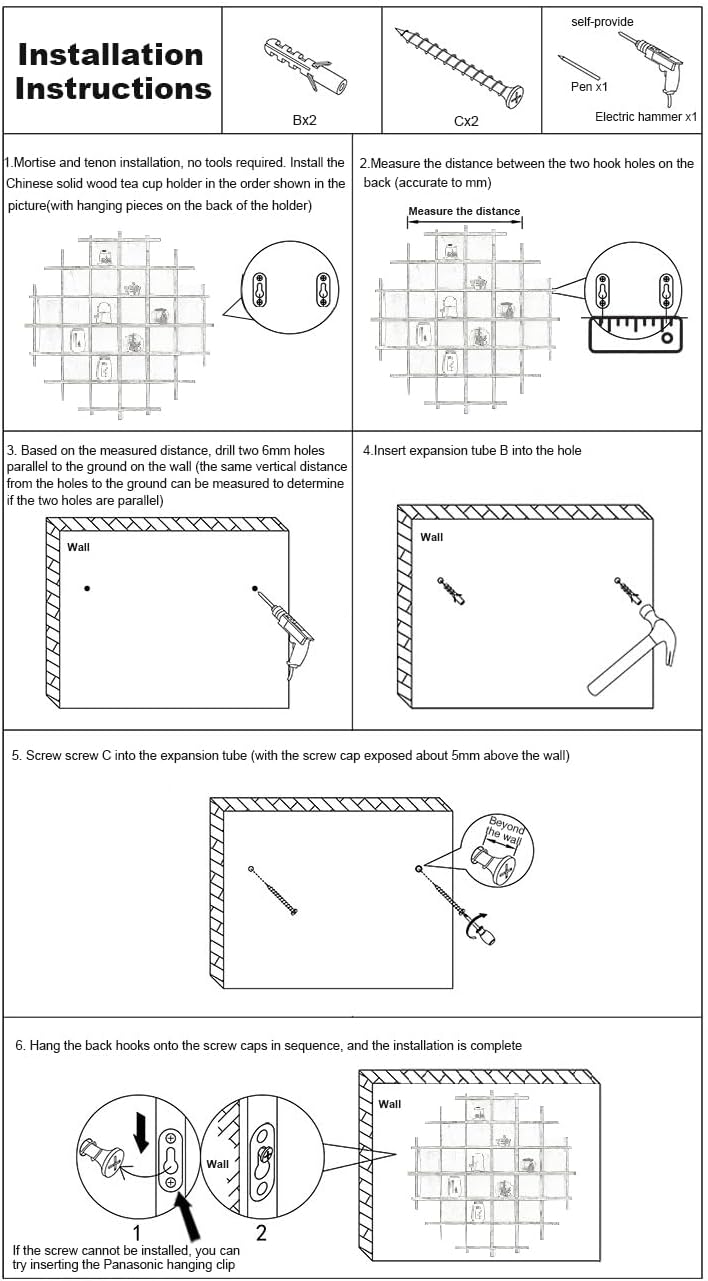 Installation Instructions

Bx2

Cx2

self-provide

Pen x1

Electric hammer x1

1.Mortise and tenon installation, no tools required. Install the Chinese solid wood tea cup holder in the order shown in the picture(with hanging pieces on the back of the holder)

2.Measure the distance between the two hook holes on the back (accurate to mm)

Measure the distance

3. Based on the measured distance, drill two 6mm holes parallel to the ground on the wall (the same vertical distance from the holes to the ground can be measured to determine if the two holes are parallel)

Wall

4.Insert expansion tube B into the hole

Wall

5. Screw screw C into the expansion tube (with the screw cap exposed about 5mm above the wall)

Beyond the wall

6. Hang the back hooks onto the screw caps in sequence, and the installation is complete

Wall

Wall

1

2

If the screw cannot be installed, you can try inserting the Panasonic hanging clip