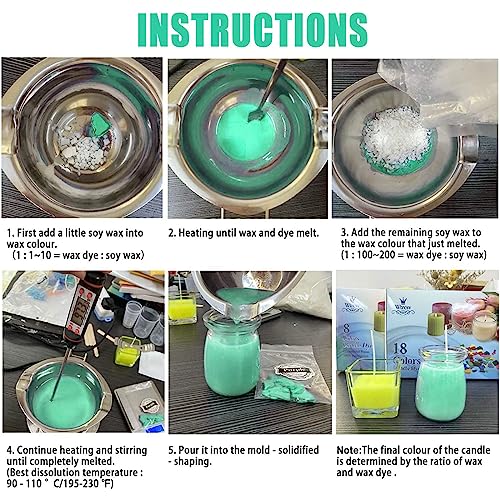 INSTRUCTIONS

1. First add a little soy wax into wax colour.
(1 : 1~10 = wax dye : soy wax)

2. Heating until wax and dye melt.

3. Add the remaining soy wax to the wax colour that just melted.
(1 : 100~200 = wax dye : soy wax)

8

18 Colors

4. Continue heating and stirring until completely melted.
(Best dissolution temperature : 90 - 110 ° C/195-230 °F)

5. Pour it into the mold - solidified - shaping.

Note:The final colour of the candle is determined by the ratio of wax and wax dye .