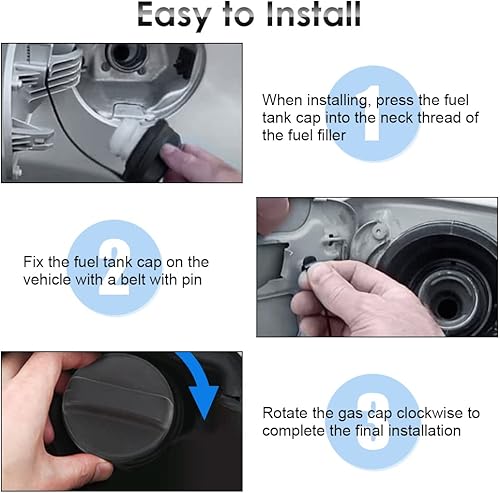 Easy to Install

1

When installing, press the fuel tank cap into the neck thread of the fuel filler

2

Fix the fuel tank cap on the vehicle with a belt with pin

3

Rotate the gas cap clockwise to complete the final installation