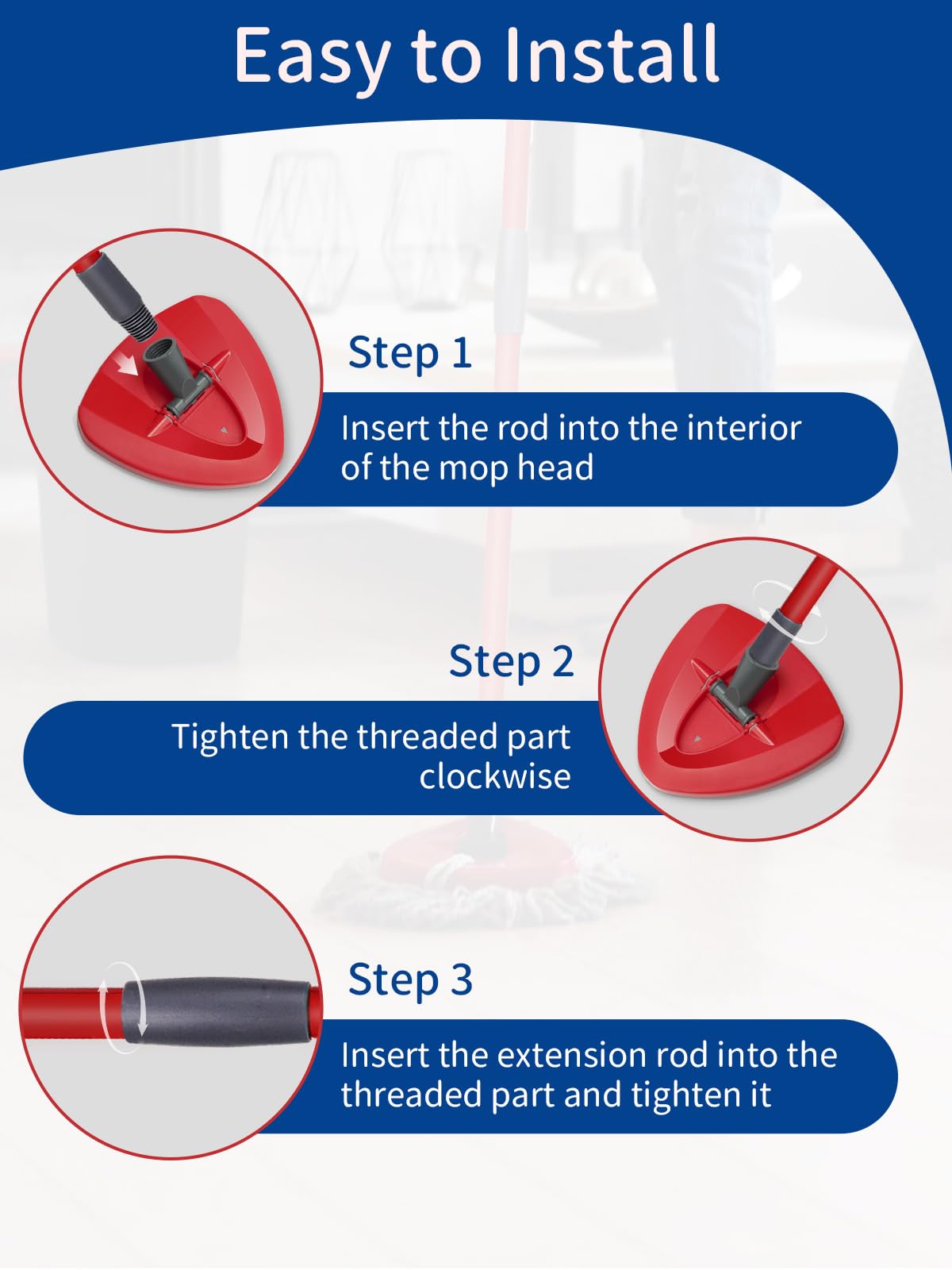 Easy to Install

Step 1

Insert the rod into the interior of the mop head

Step 2

Tighten the threaded part clockwise

Step 3

Insert the extension rod into the threaded part and tighten it