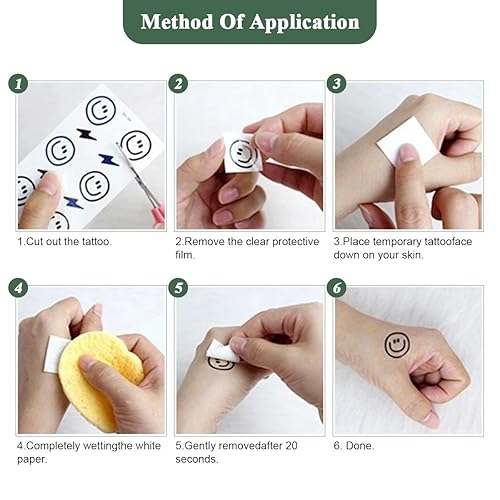 Method Of Application

1

1.Cut out the tattoo.

2

2.Remove the clear protective film.

3

3.Place temporary tattooface down on your skin.

4

4.Completely wettingthe white paper.

5

5.Gently removedafter 20 seconds.

6

6. Done.