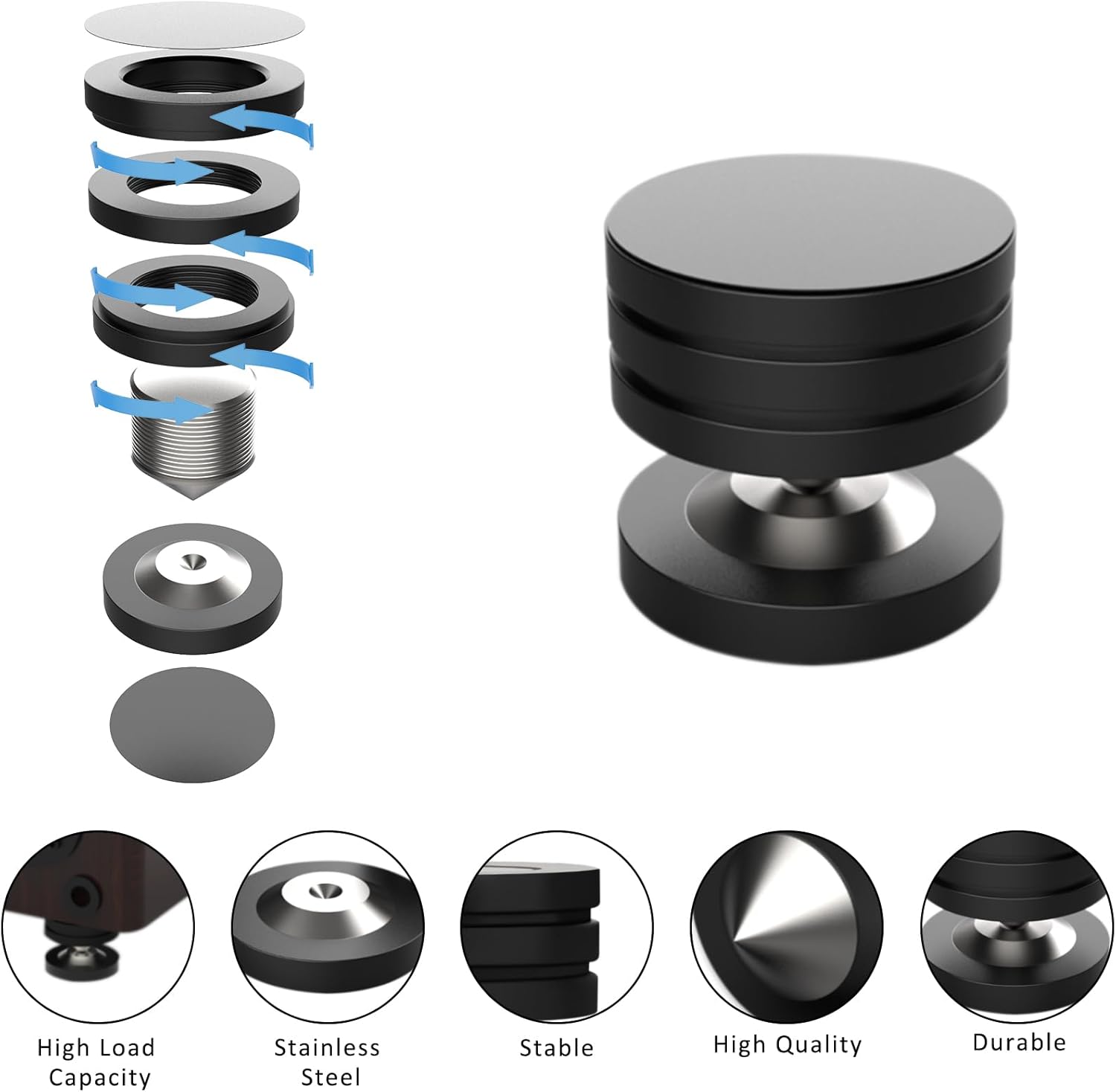 High Load Capacity

Stainless Steel

Stable

High Quality

Durable