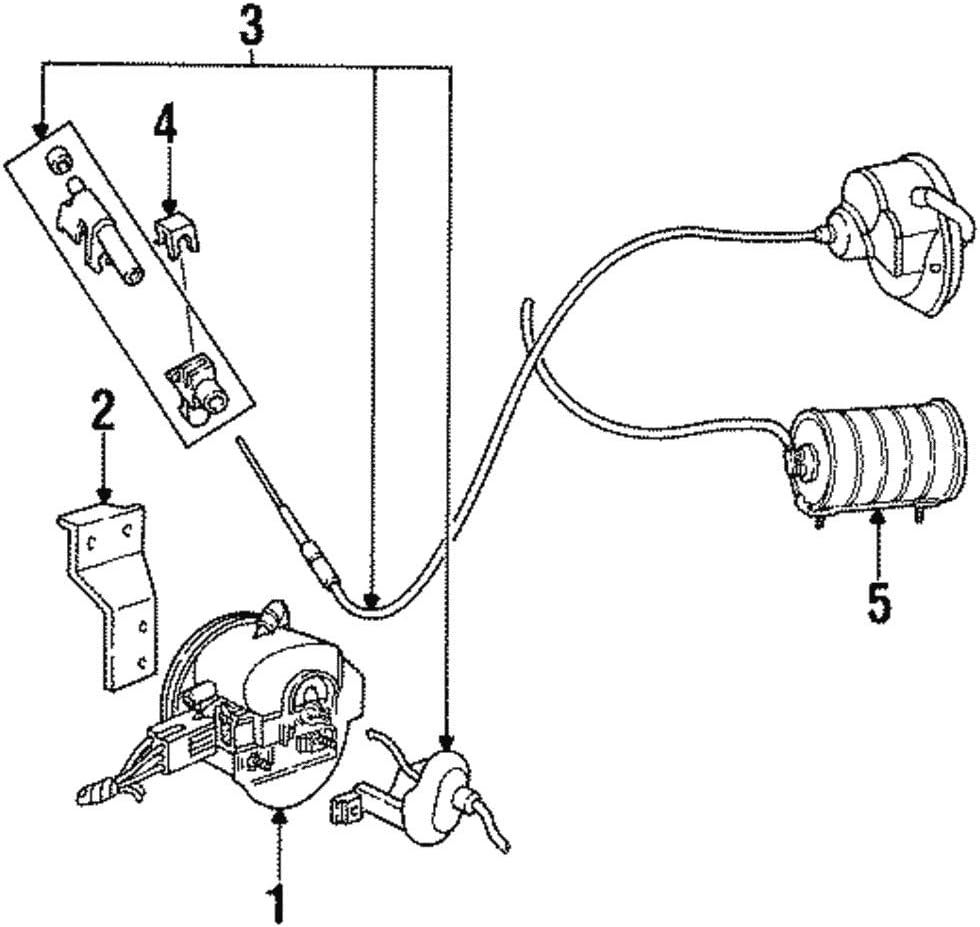 3
4
2
5
1