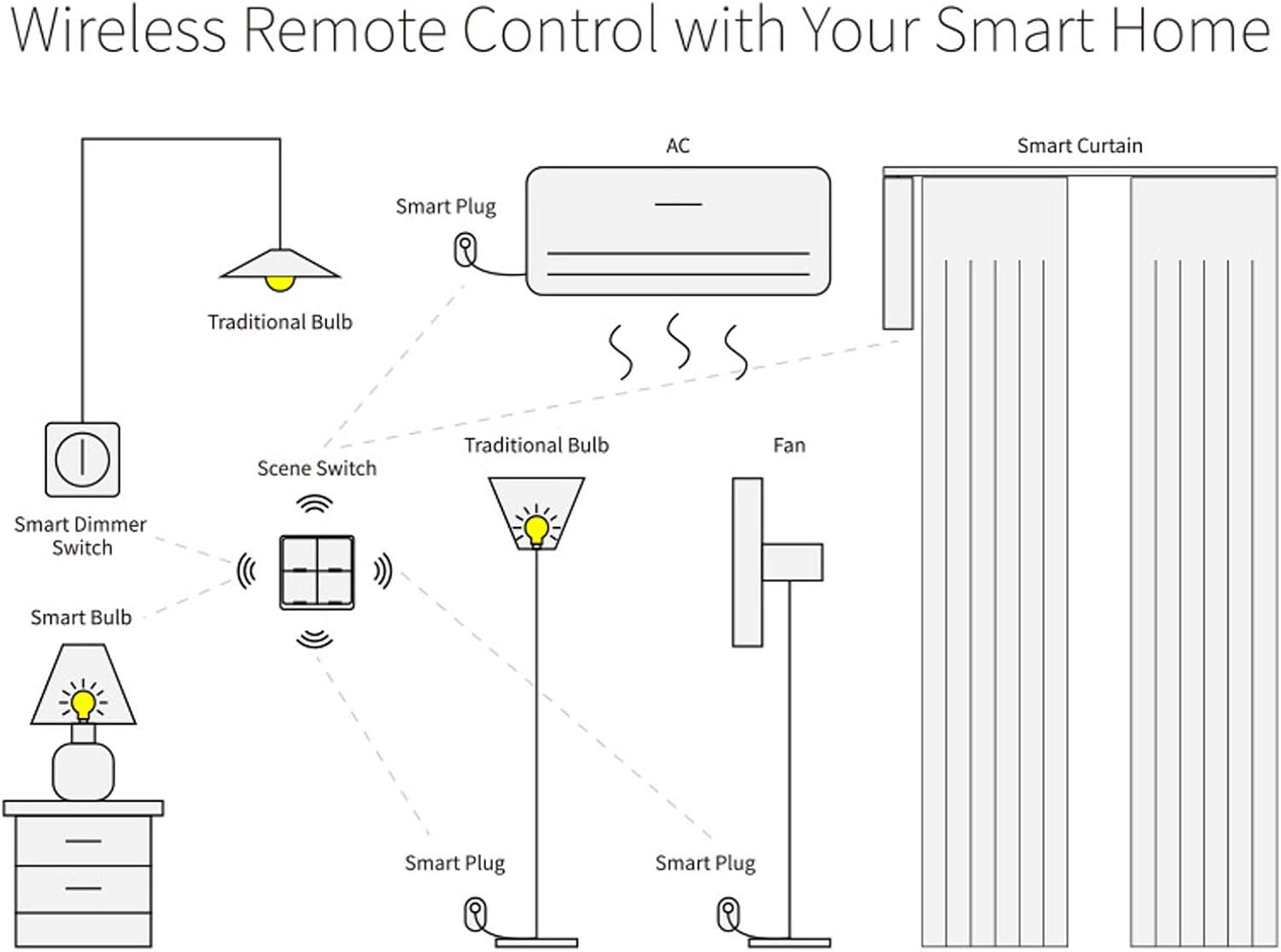 Wireless Remote Control with Your Smart Home

AC

Smart Curtain

Smart Plug

Traditional Bulb

Scene Switch

Traditional Bulb

Fan

Smart Dimmer Switch

Smart Bulb

Smart Plug

Smart Plug