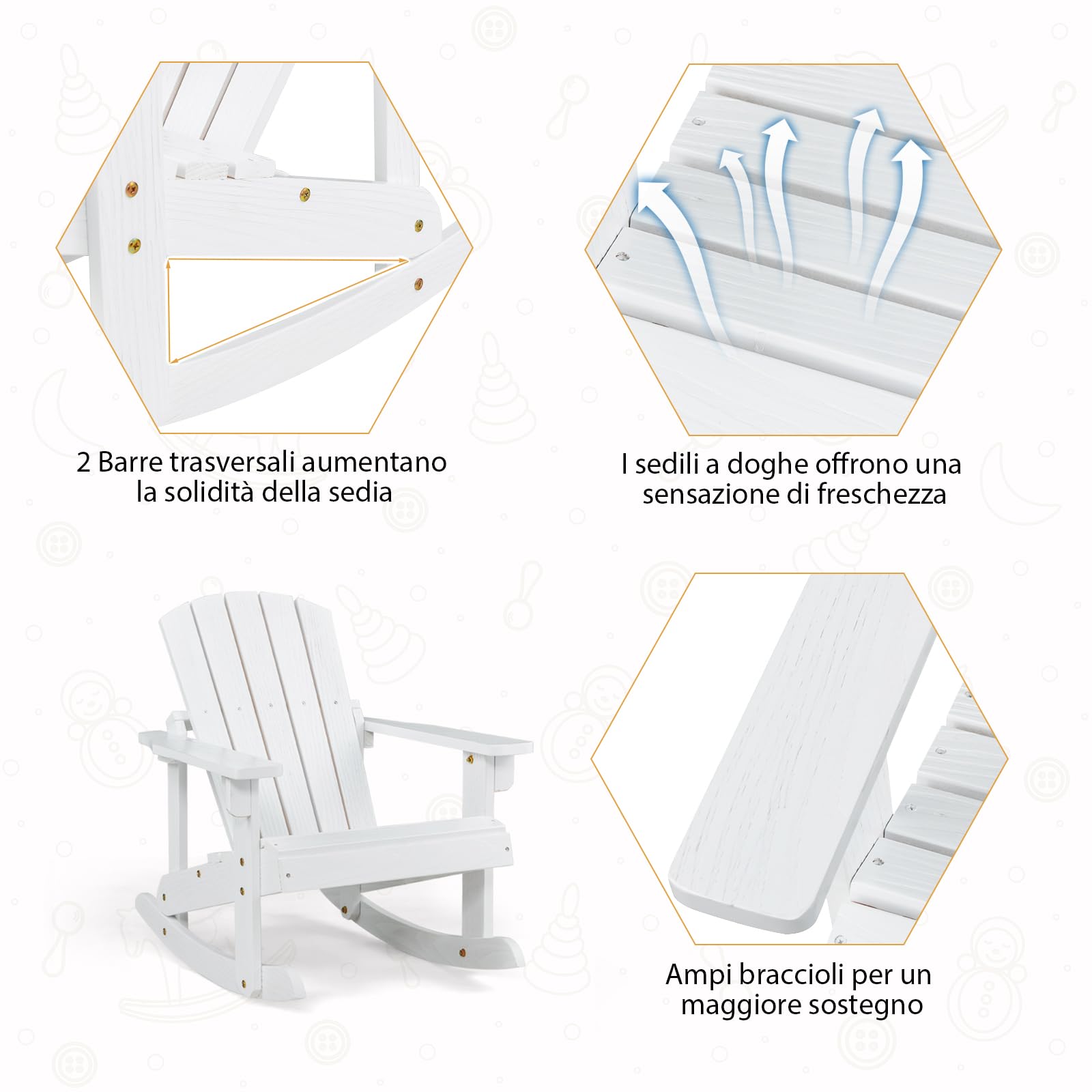 2 Barre trasversali aumentano la solidità della sedia

I sedili a doghe offrono una sensazione di freschezza

Ampi braccioli per un maggiore sostegno