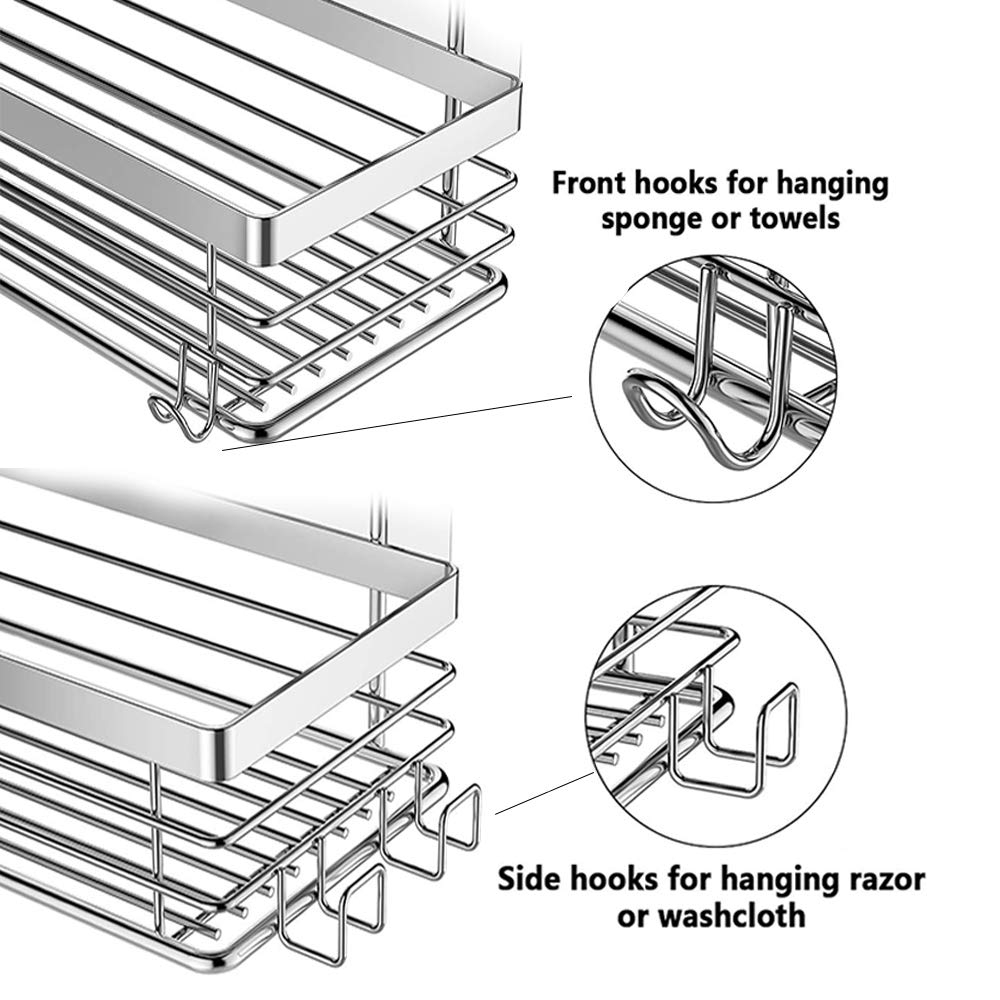 Front hooks for hanging sponge or towels

Side hooks for hanging razor or washcloth