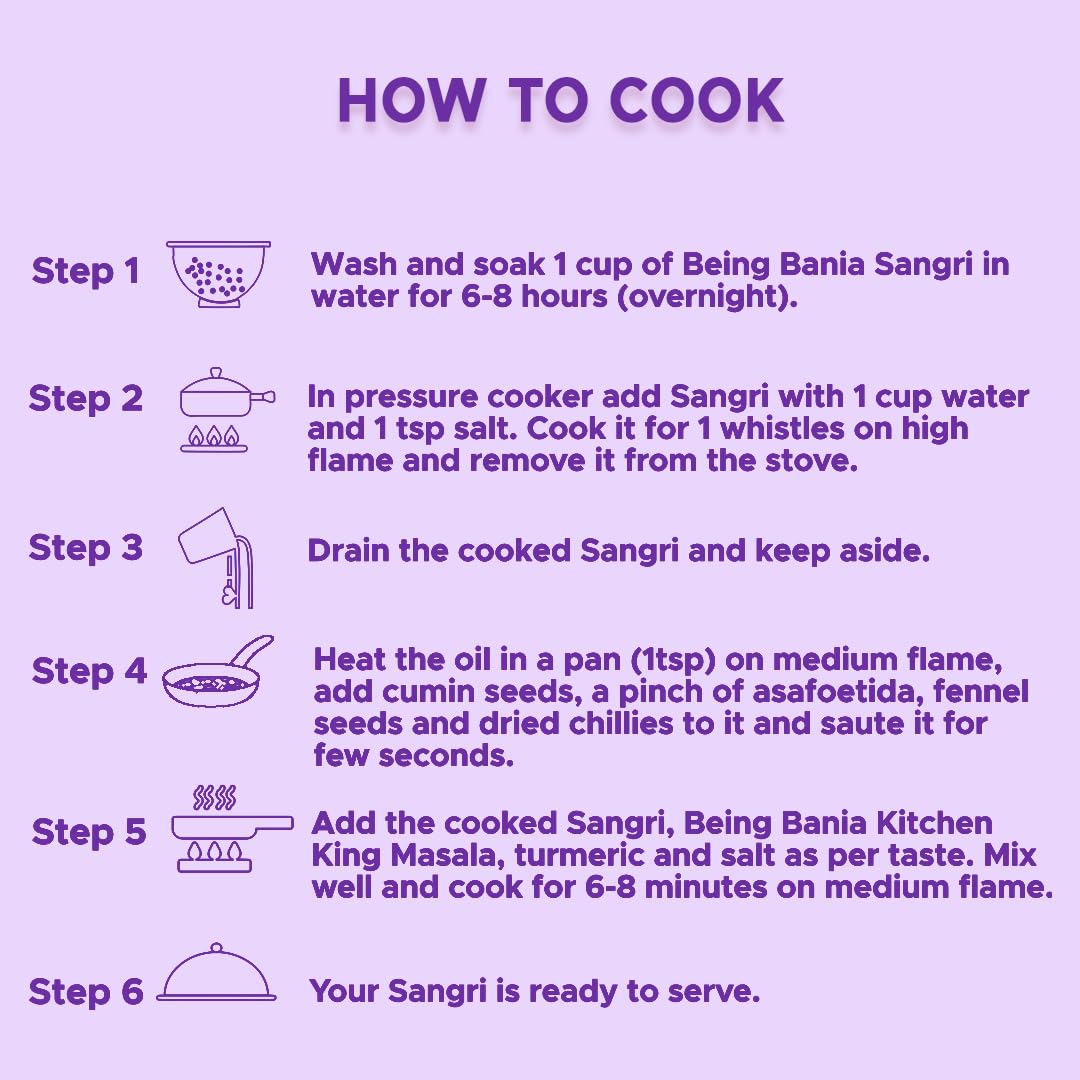 HOW TO COOK

Step 1 Wash and soak 1 cup of Being Bania Sangri in water for 6-8 hours (overnight).

Step 2 In pressure cooker add Sangri with 1 cup water and 1 tsp salt. Cook it for 1 whistles on high flame and remove it from the stove.

Step 3 Drain the cooked Sangri and keep aside.

Step 4 Heat the oil in a pan (1tsp) on medium flame, add cumin seeds, a pinch of asafoetida, fennel seeds and dried chillies to it and saute it for few seconds.

Step 5 Add the cooked Sangri, Being Bania Kitchen King Masala, turmeric and salt as per taste. Mix well and cook for 6-8 minutes on medium flame.

Step 6 Your Sangri is ready to serve.