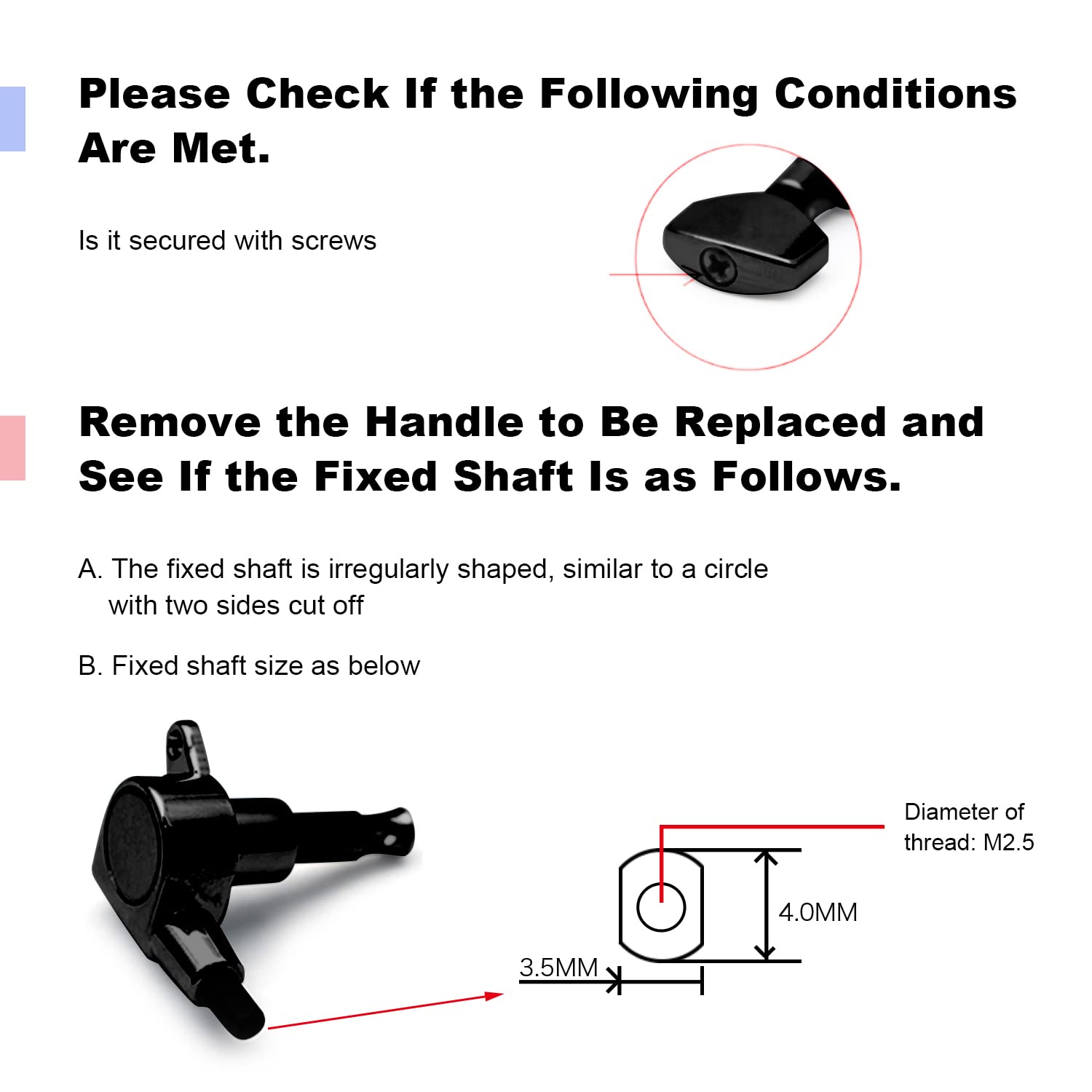 Please Check If the Following Conditions Are Met.

Is it secured with screws

Remove the Handle to Be Replaced and See If the Fixed Shaft Is as Follows.

A. The fixed shaft is irregularly shaped, similar to a circle with two sides cut off

B. Fixed shaft size as below

Diameter of thread: M2.5

4.0MM

3.5MM