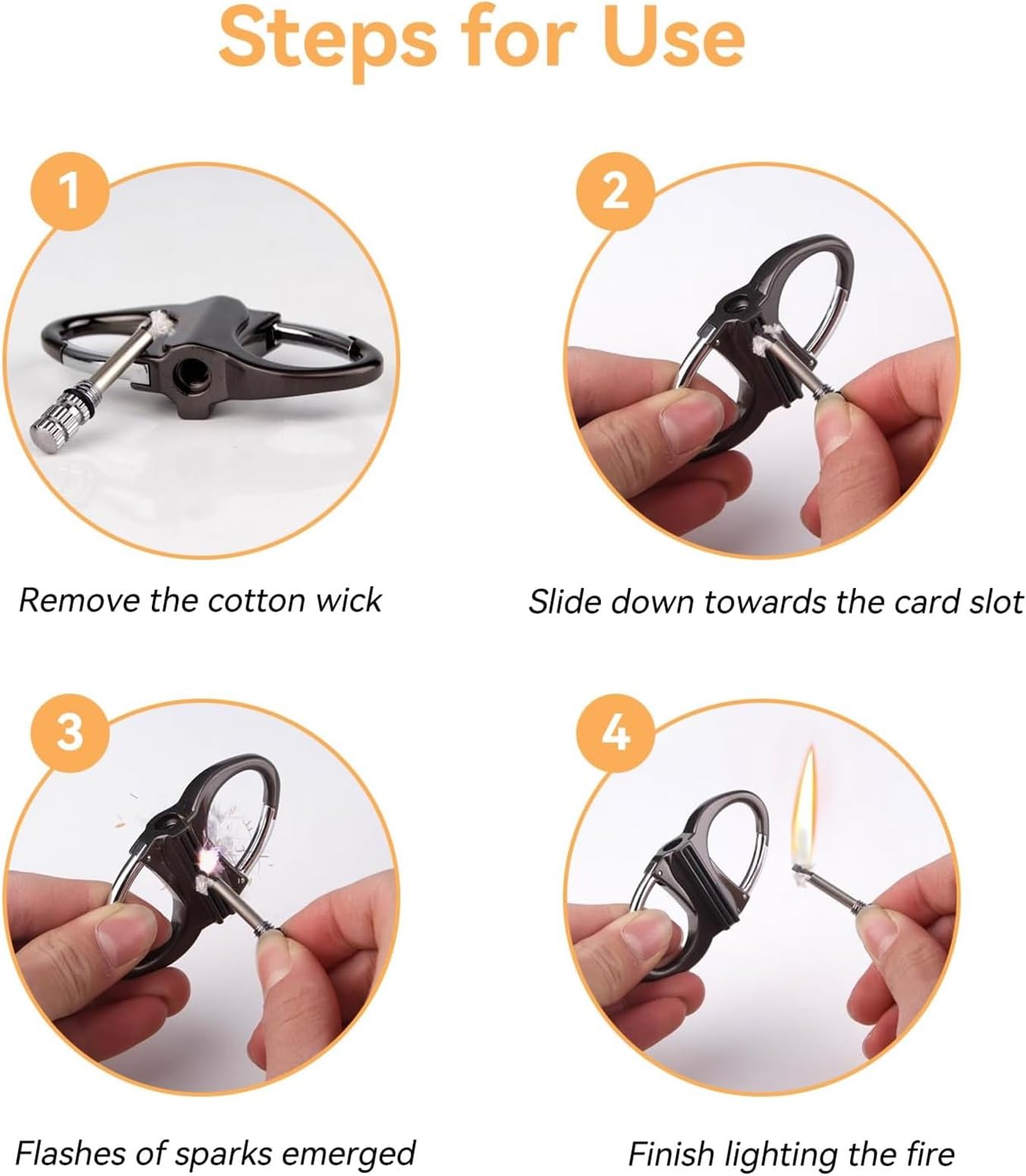 Steps for Use

1

Remove the cotton wick

2

Slide down towards the card slot

3

Flashes of sparks emerged

4

Finish lighting the fire