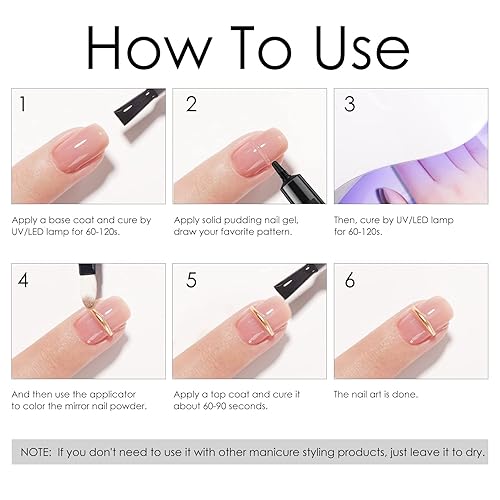 How To Use

1

Apply a base coat and cure by UV/LED lamp for 60-120s.

2

Apply solid pudding nail gel, draw your favorite pattern.

3

Then, cure by UV/LED lamp for 60-120s.

4

And then use the applicator to color the mirror nail powder.

5

Apply a top coat and cure it about 60-90 seconds.

6

The nail art is done.

NOTE: If you don't need to use it with other manicure styling products, just leave it to dry.