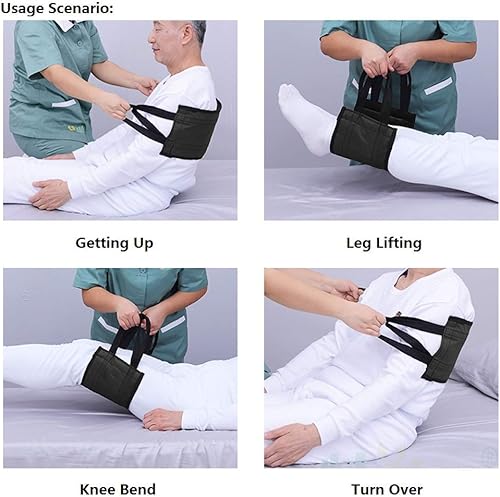 Usage Scenario:

Getting Up

Leg Lifting

Knee Bend

Turn Over