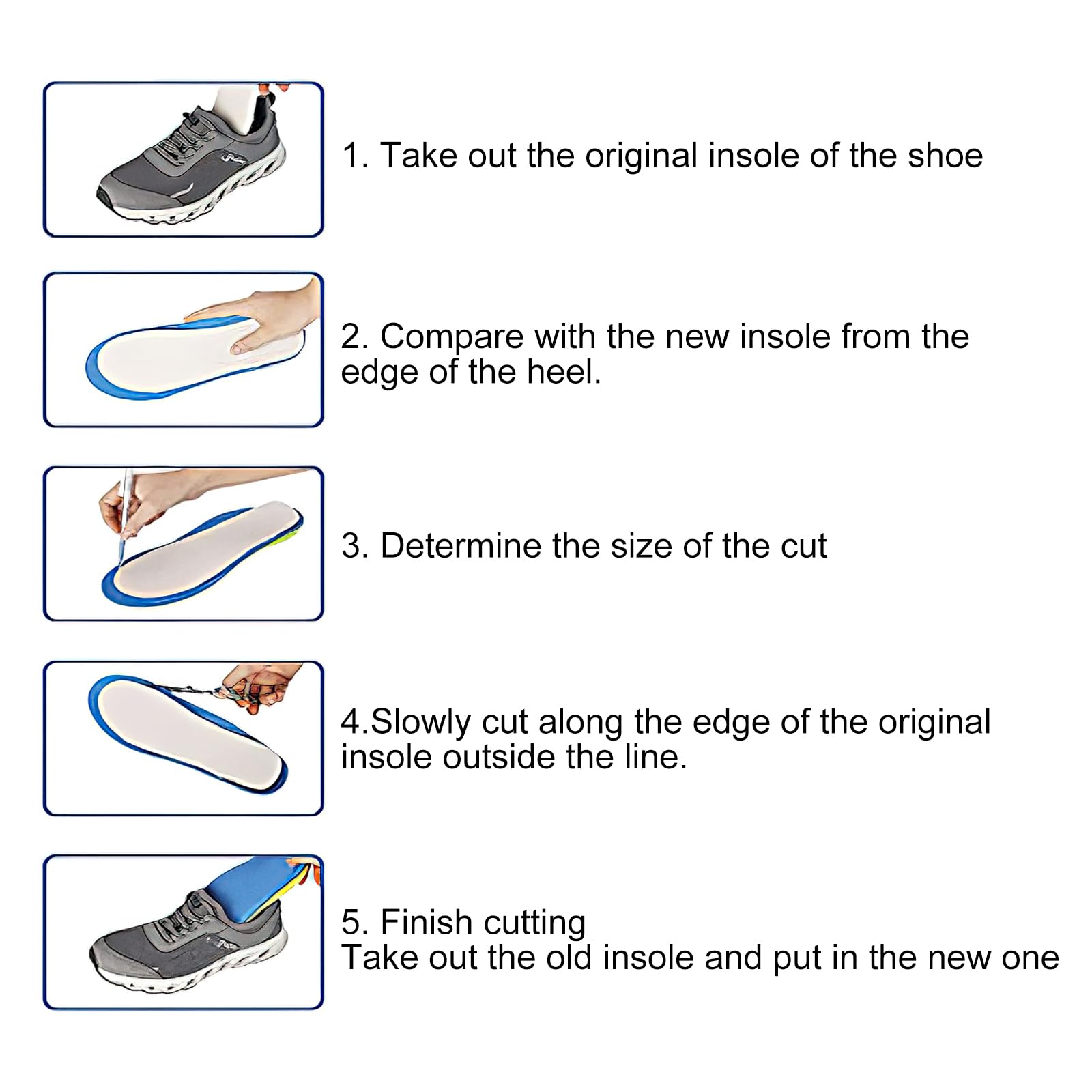 1. Take out the original insole of the shoe

2. Compare with the new insole from the edge of the heel.

3. Determine the size of the cut

4.Slowly cut along the edge of the original insole outside the line.

5. Finish cutting
Take out the old insole and put in the new one