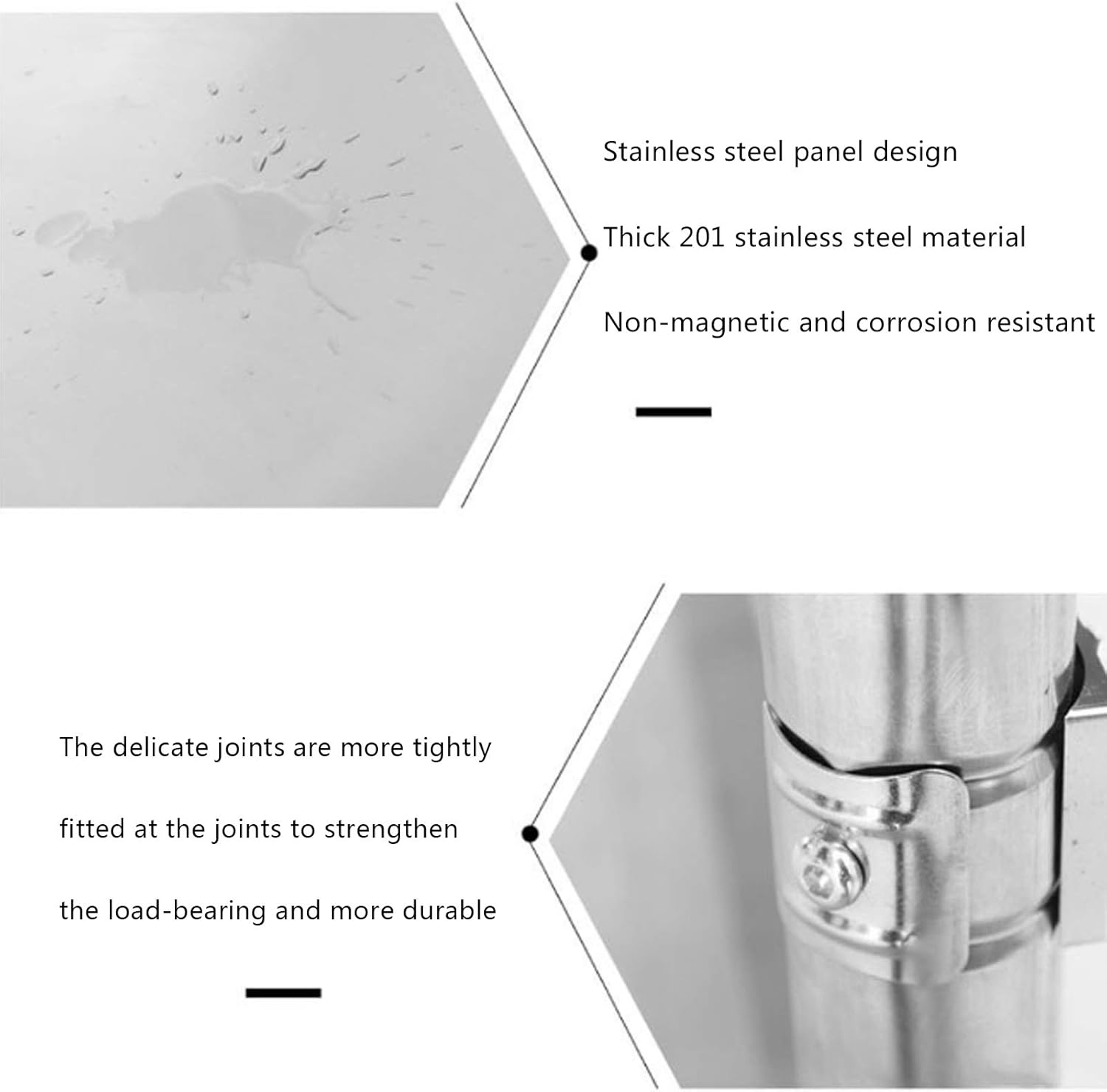 Stainless steel panel design

Thick 201 stainless steel material

Non-magnetic and corrosion resistant

The delicate joints are more tightly

fitted at the joints to strengthen

the load-bearing and more durable