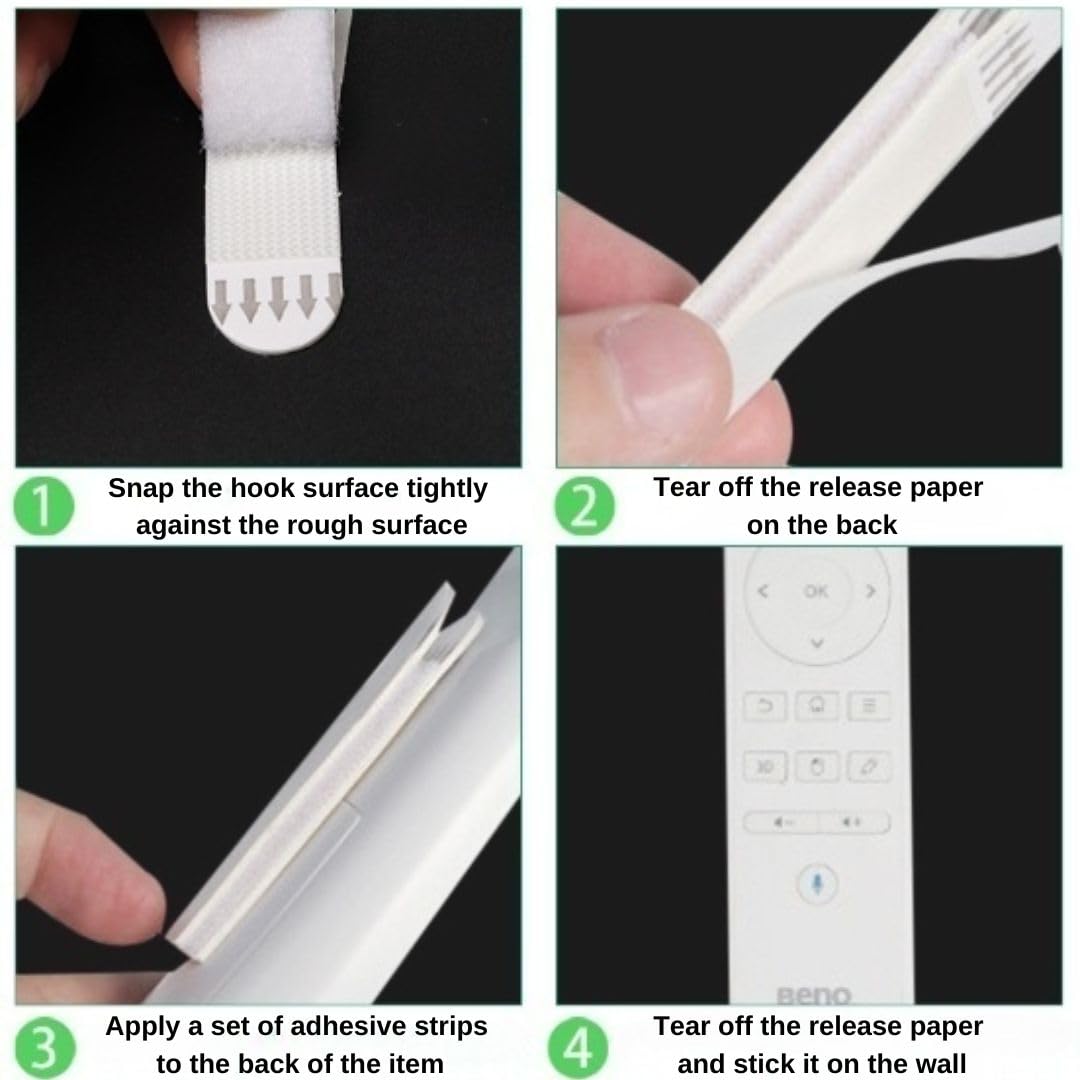 1 Snap the hook surface tightly against the rough surface

2 Tear off the release paper on the back

OK

BenQ

3 Apply a set of adhesive strips to the back of the item

4 Tear off the release paper and stick it on the wall