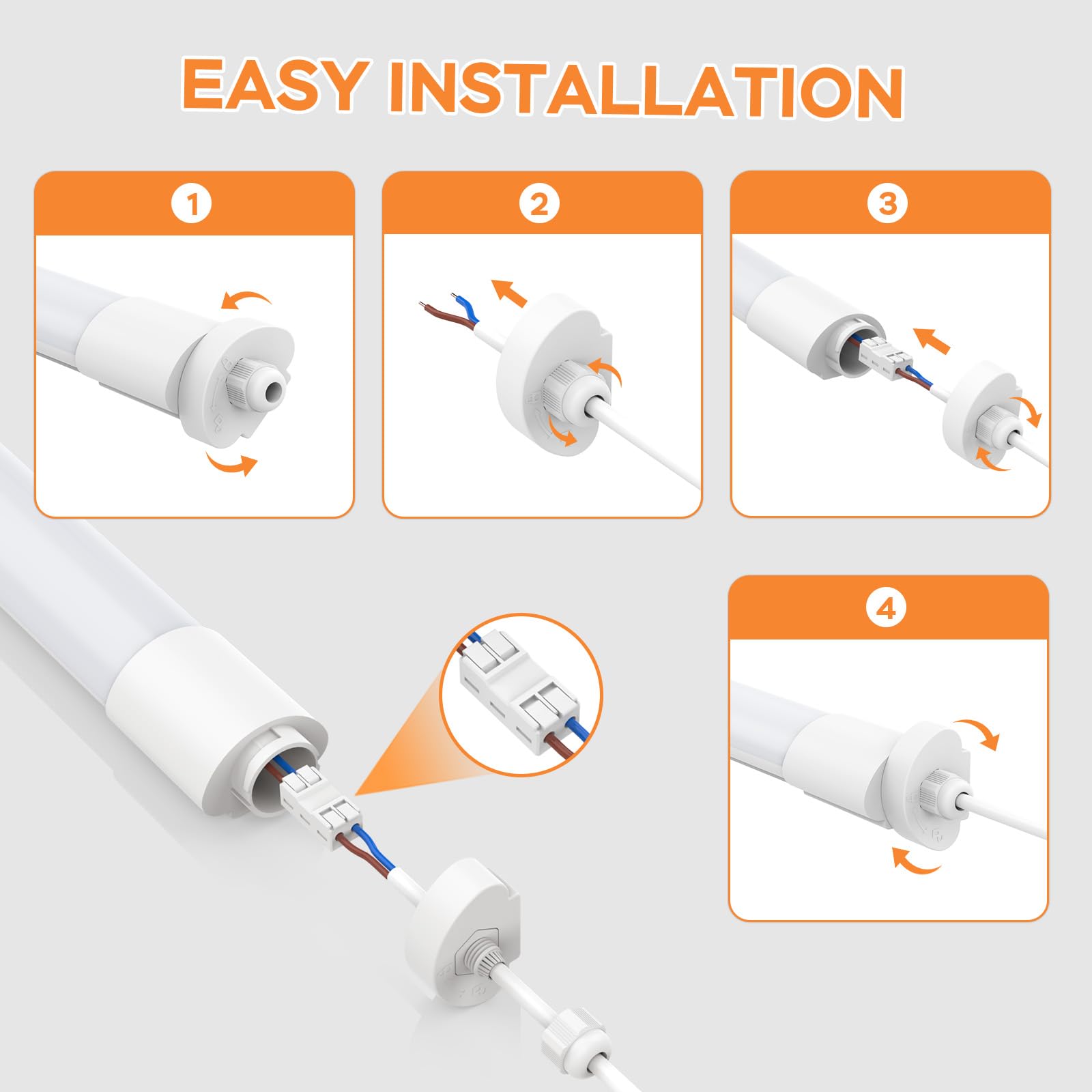 EASY INSTALLATION

1

2

3

4