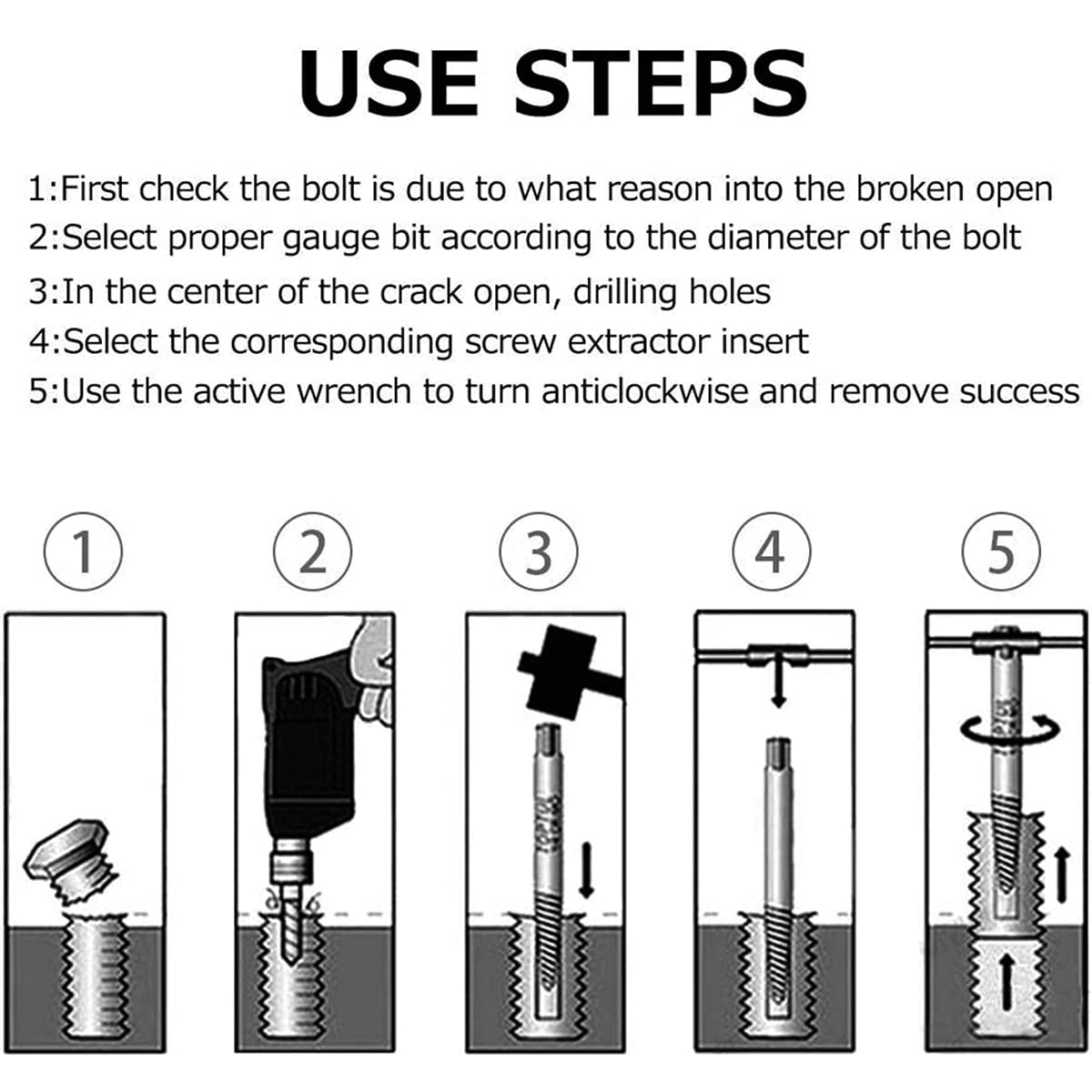 USE STEPS

1:First check the bolt is due to what reason into the broken open
2:Select proper gauge bit according to the diameter of the bolt
3:In the center of the crack open, drilling holes
4:Select the corresponding screw extractor insert
5:Use the active wrench to turn anticlockwise and remove success

1

2

3

4

5