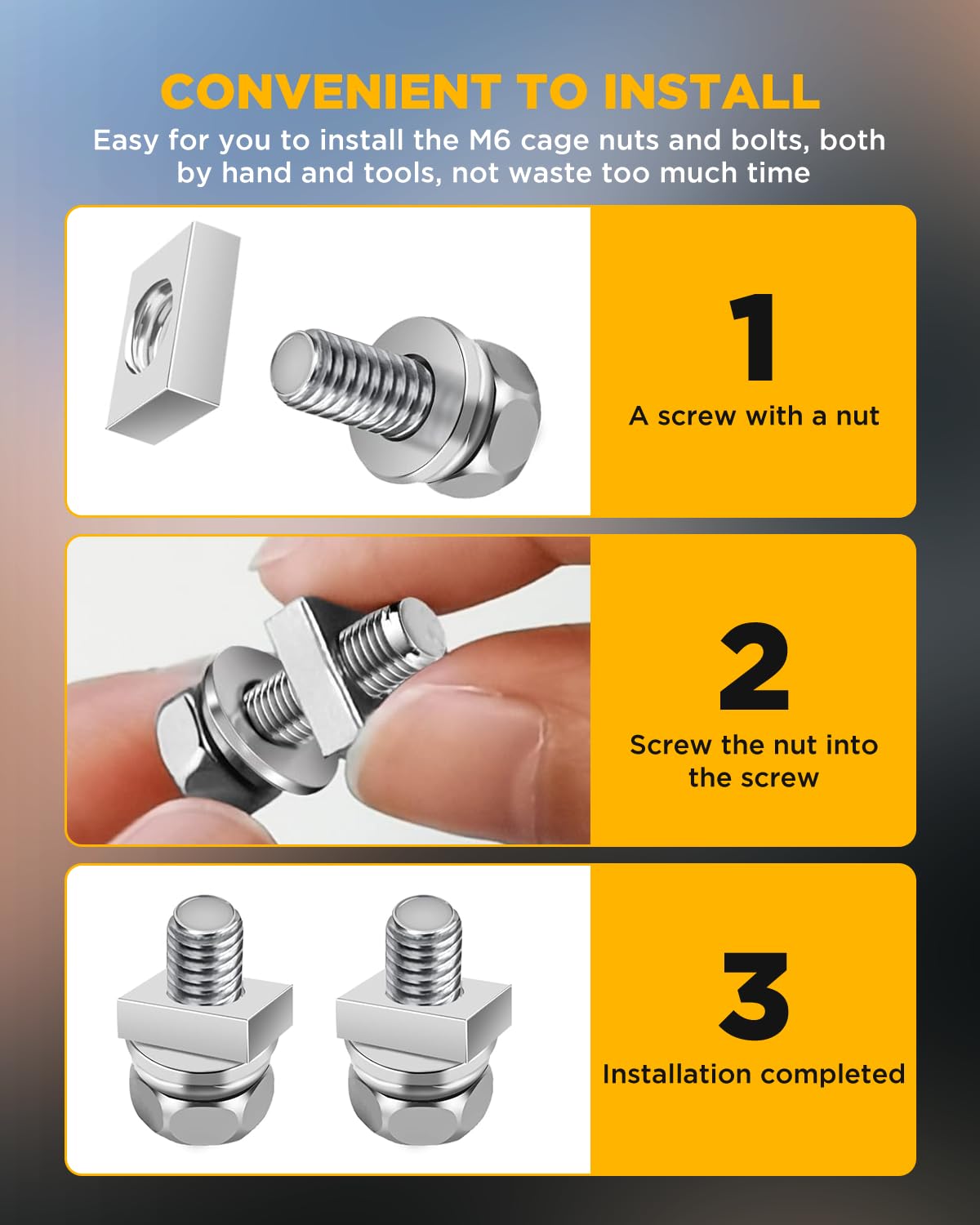 CONVENIENT TO INSTALL
Easy for you to install the M6 cage nuts and bolts, both by hand and tools, not waste too much time

1
A screw with a nut

2
Screw the nut into the screw

3
Installation completed