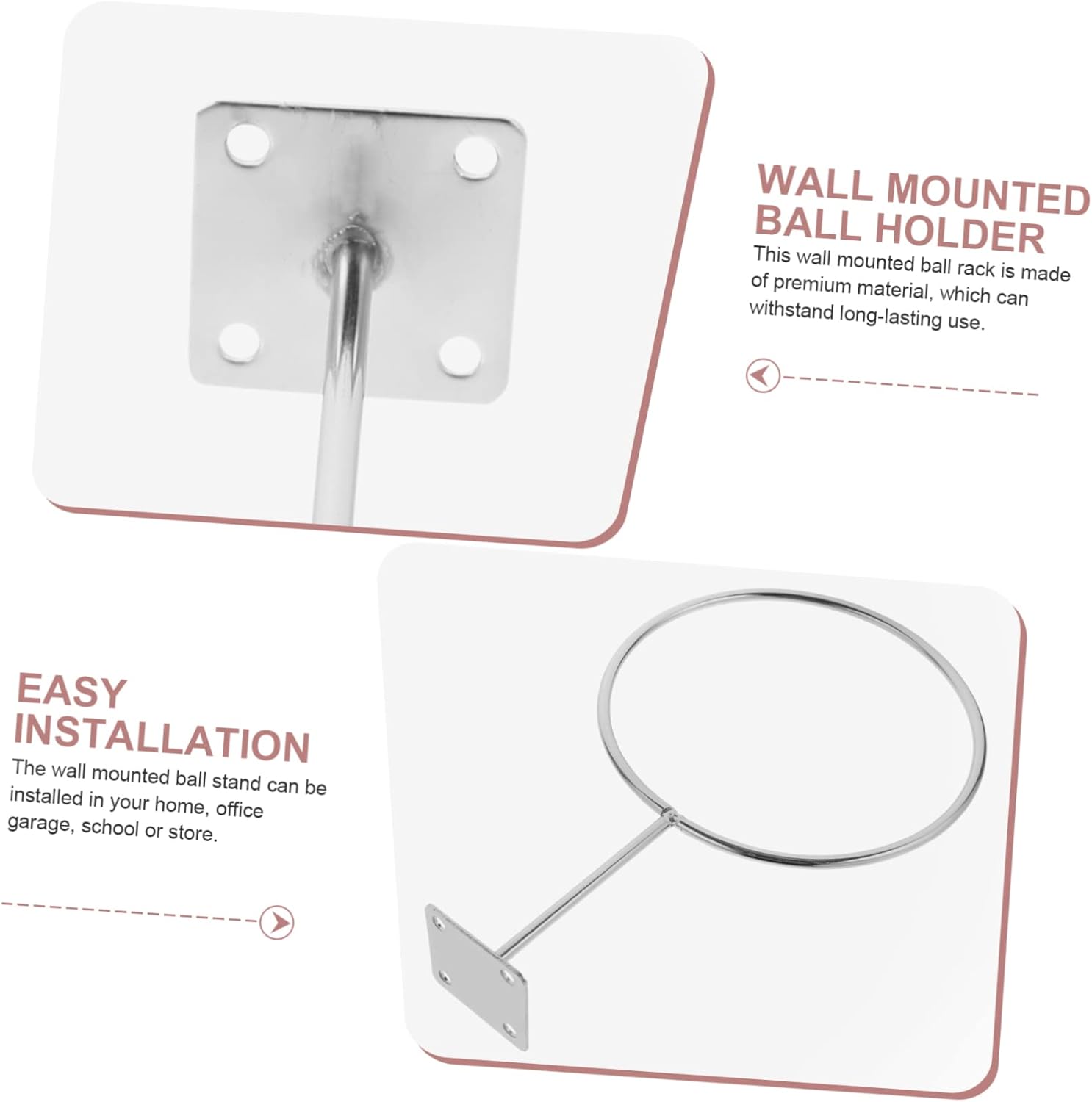 WALL MOUNTED BALL HOLDER
This wall mounted ball rack is made of premium material, which can withstand long-lasting use.

EASY INSTALLATION
The wall mounted ball stand can be installed in your home, office garage, school or store.