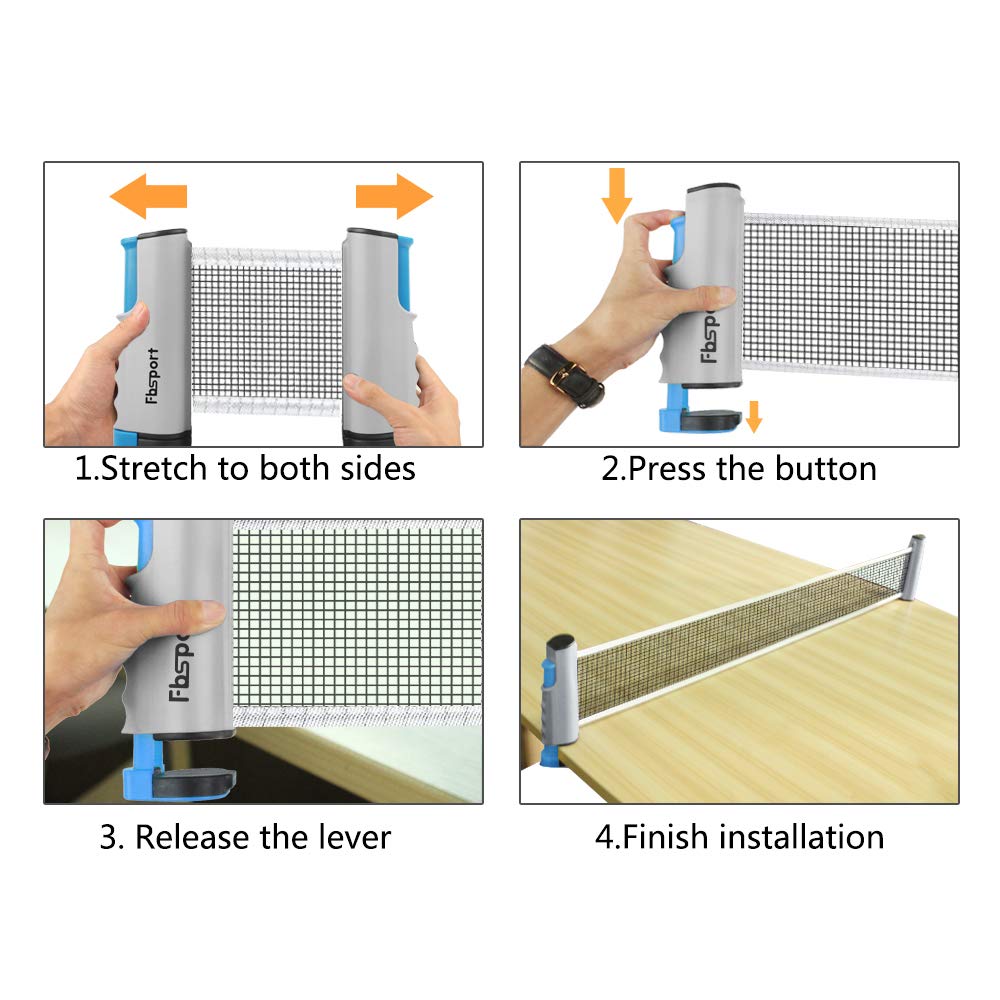 Fbsport

1.Stretch to both sides

Fbsport

2.Press the button

Fbsport

3. Release the lever

4.Finish installation