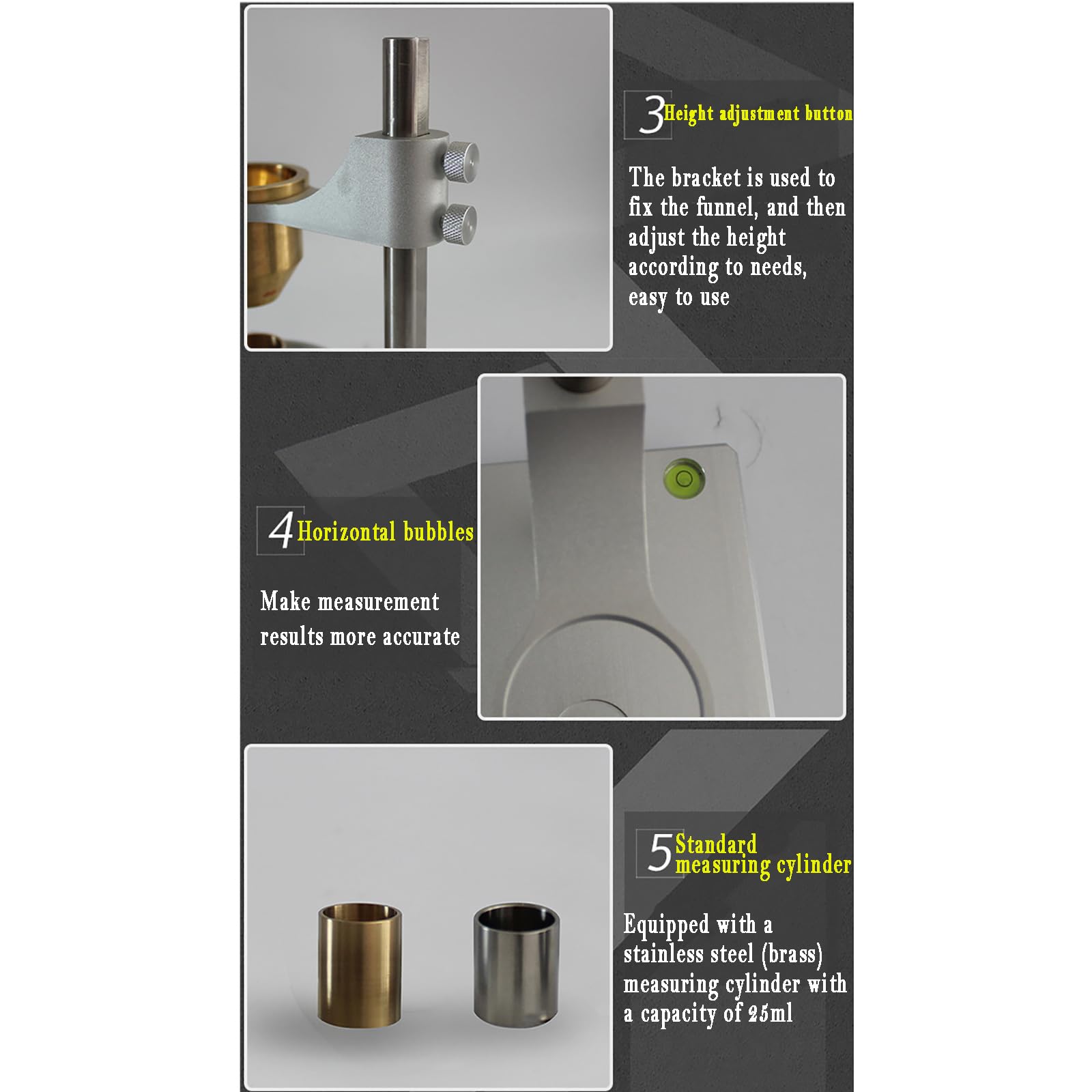 3 Height adjustment button

The bracket is used to fix the funnel, and then adjust the height according to needs, easy to use

4 Horizontal bubbles

Make measurement results more accurate

5 Standard measuring cylinder

Equipped with a stainless steel (brass) measuring cylinder with a capacity of 25ml