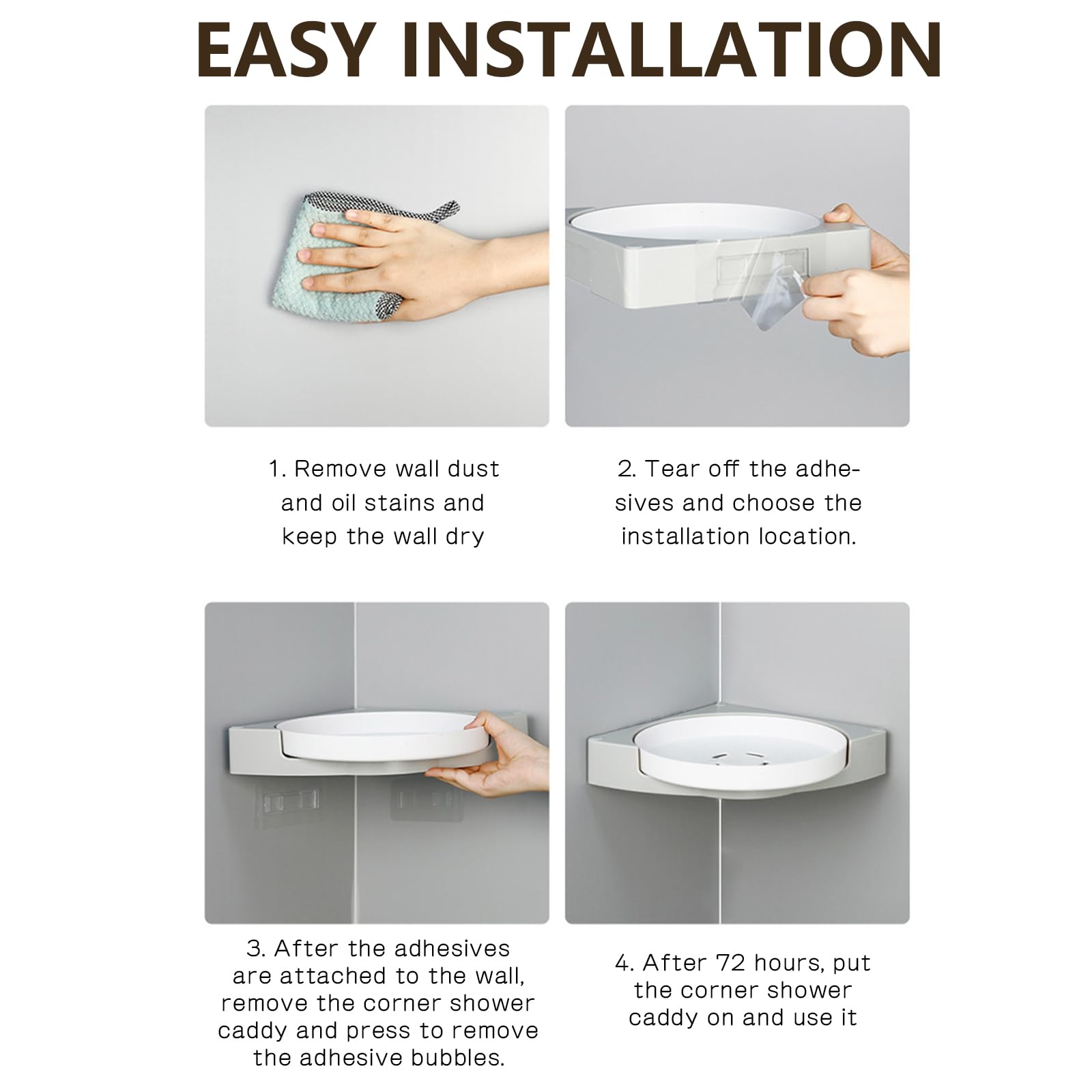 EASY INSTALLATION

1. Remove wall dust and oil stains and keep the wall dry

2. Tear off the adhesives and choose the installation location.

3. After the adhesives are attached to the wall, remove the corner shower caddy and press to remove the adhesive bubbles.

4. After 72 hours, put the corner shower caddy on and use it