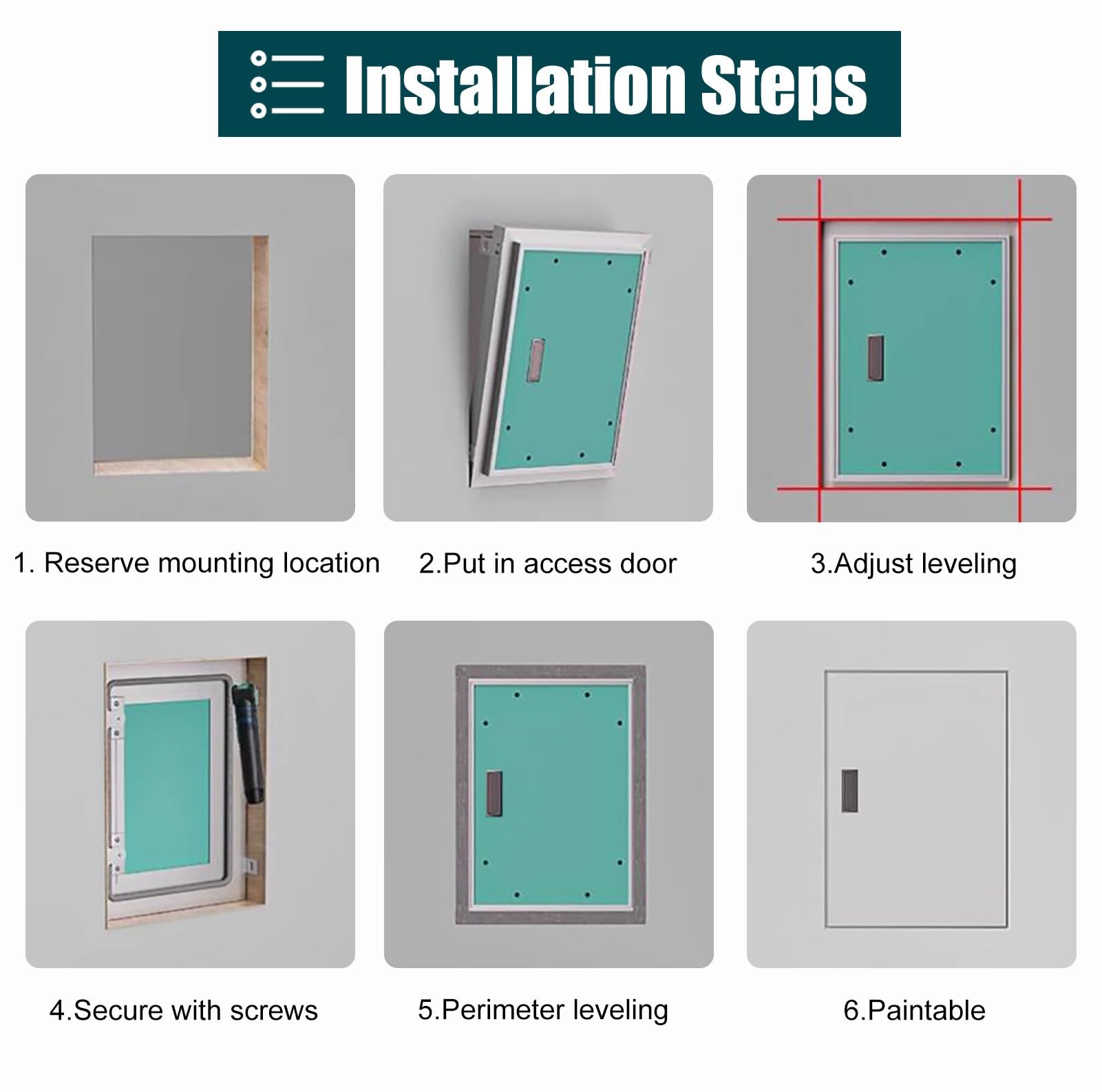 Installation Steps

1. Reserve mounting location

2.Put in access door

3.Adjust leveling

4.Secure with screws

5.Perimeter leveling

6.Paintable