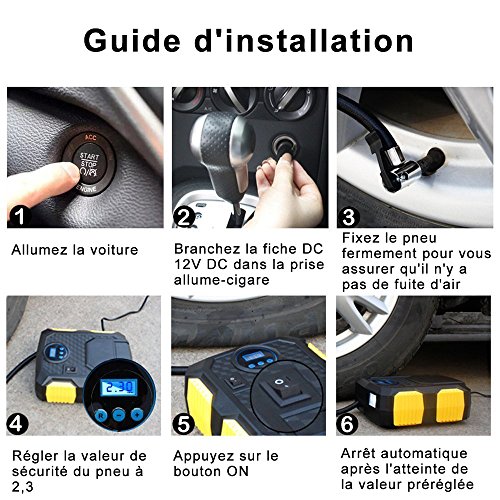 Guide d'installation

ACC
START
STOP
ENGINE

1

Allumez la voiture

2

Branchez la fiche DC 12V DC dans la prise allume-cigare

3

Fixez le pneu fermement pour vous assurer qu'il n'y a pas de fuite d'air

2.30
R
−
+

4

Régler la valeur de sécurité du pneu à 2,3

5

Appuyez sur le bouton ON

6

Arrêt automatique après l'atteinte de la valeur préréglée