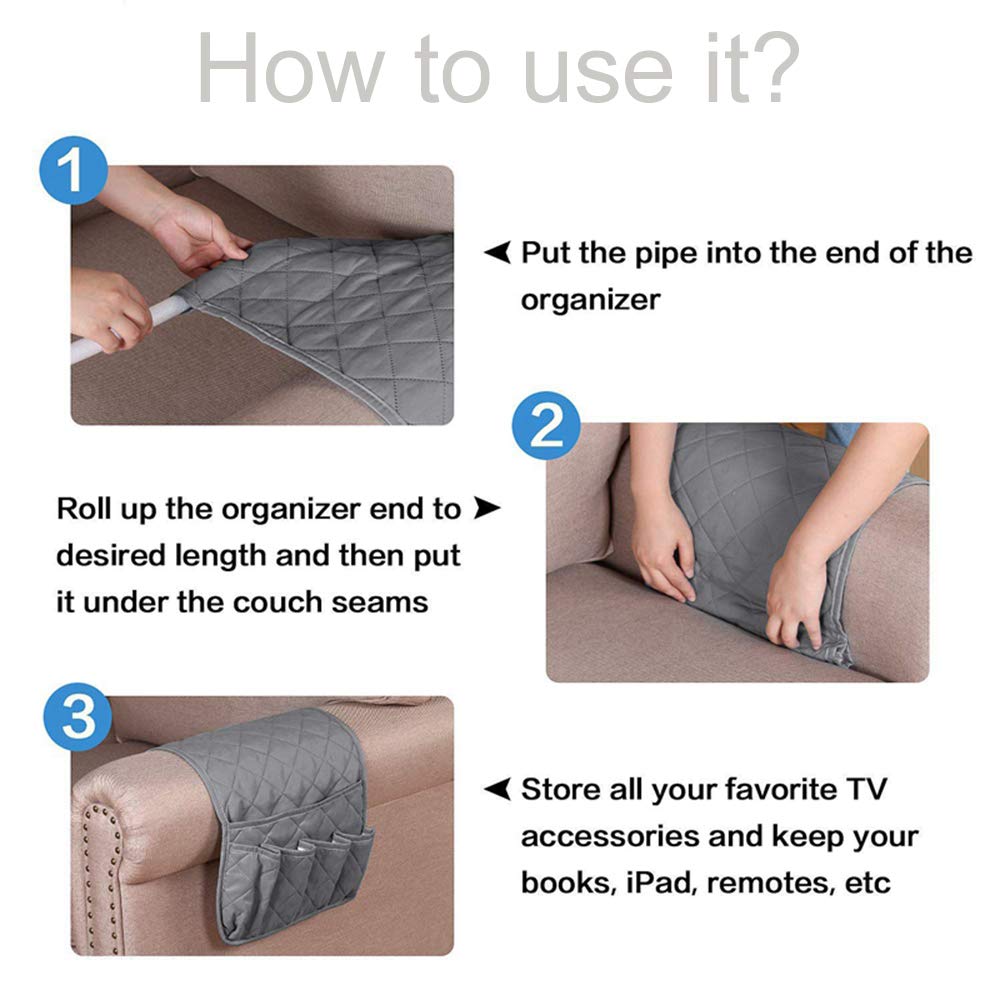 How to use it?

1

◀ Put the pipe into the end of the organizer

2

Roll up the organizer end to ▶ desired length and then put it under the couch seams

3

◀ Store all your favorite TV accessories and keep your books, iPad, remotes, etc