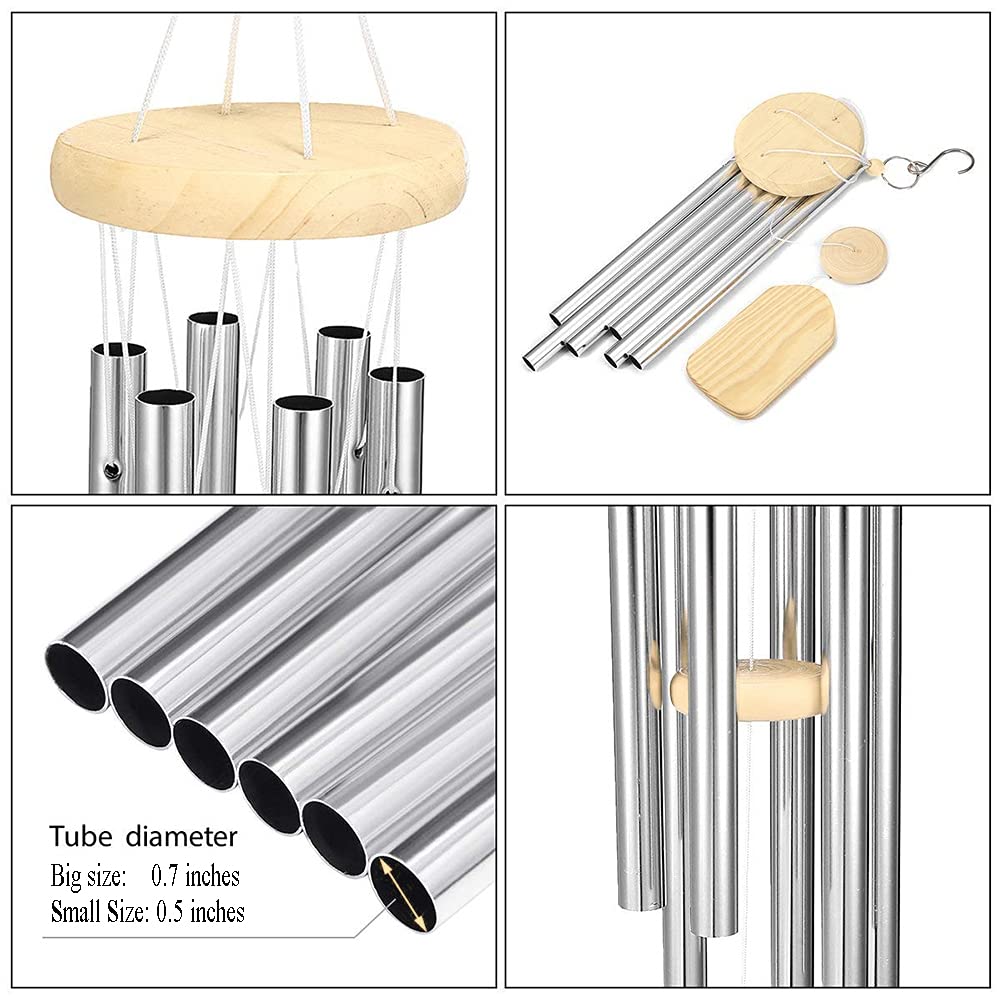 Tube diameter
Big size: 0.7 inches
Small Size: 0.5 inches