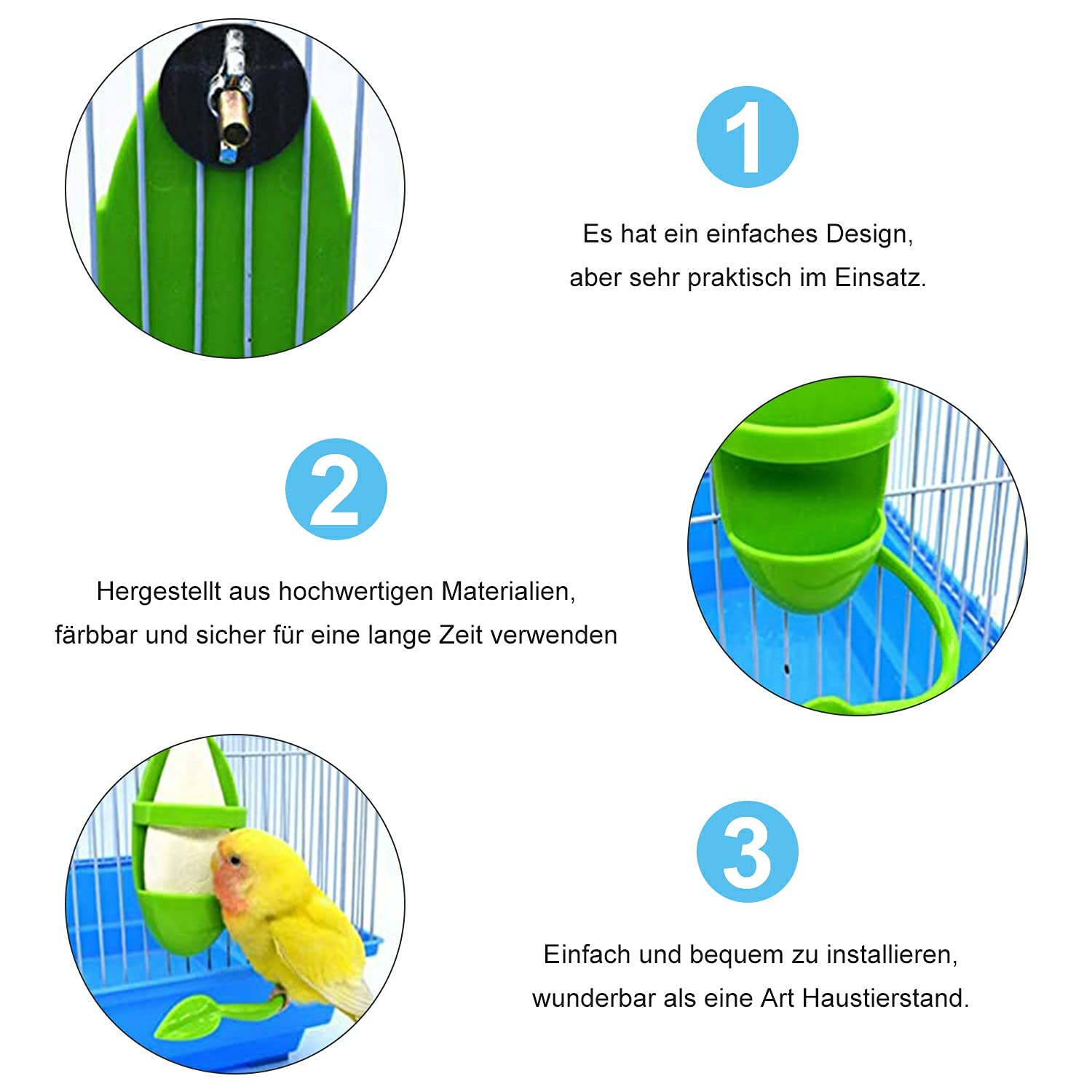 1

Es hat ein einfaches Design, aber sehr praktisch im Einsatz.

2

Hergestellt aus hochwertigen Materialien, färbbar und sicher für eine lange Zeit verwenden

3

Einfach und bequem zu installieren, wunderbar als eine Art Haustierstand.