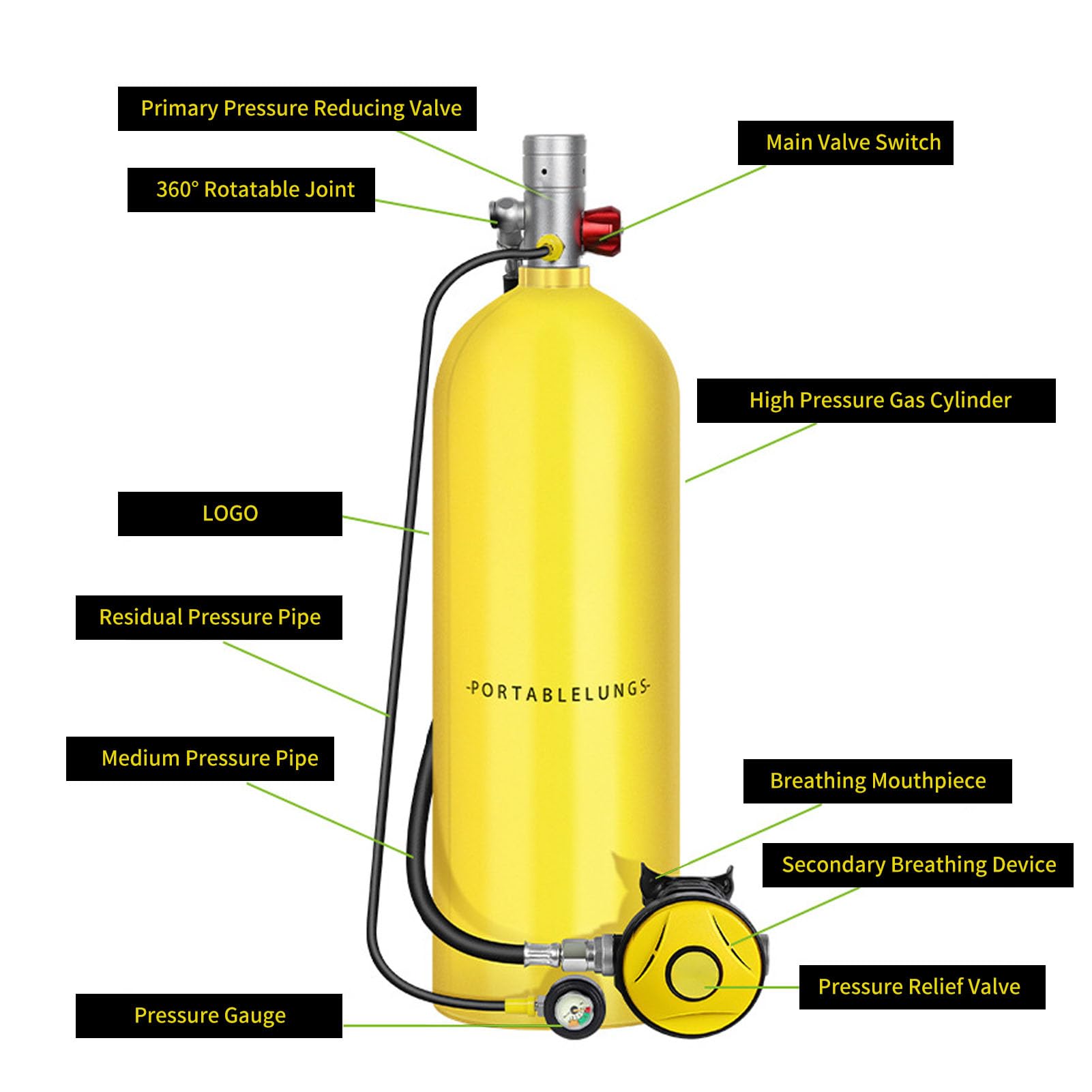 Primary Pressure Reducing Valve

Main Valve Switch

360° Rotatable Joint

High Pressure Gas Cylinder

LOGO

Residual Pressure Pipe

-PORTABLELUNGS-

Medium Pressure Pipe

Breathing Mouthpiece

Secondary Breathing Device

Pressure Relief Valve

Pressure Gauge