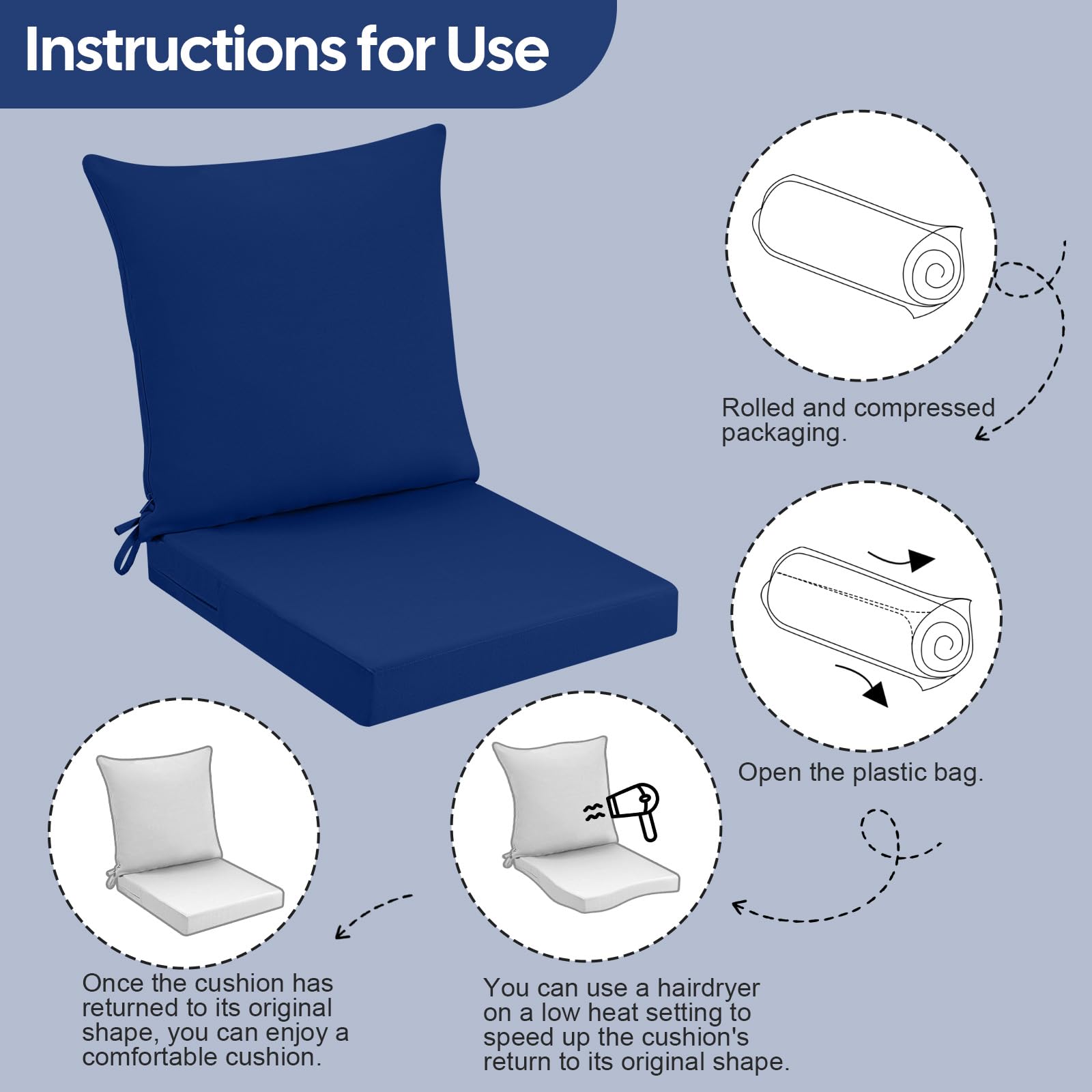 Instructions for Use

Rolled and compressed packaging.

Open the plastic bag.

You can use a hairdryer on a low heat setting to speed up the cushion's return to its original shape.

Once the cushion has returned to its original shape, you can enjoy a comfortable cushion.