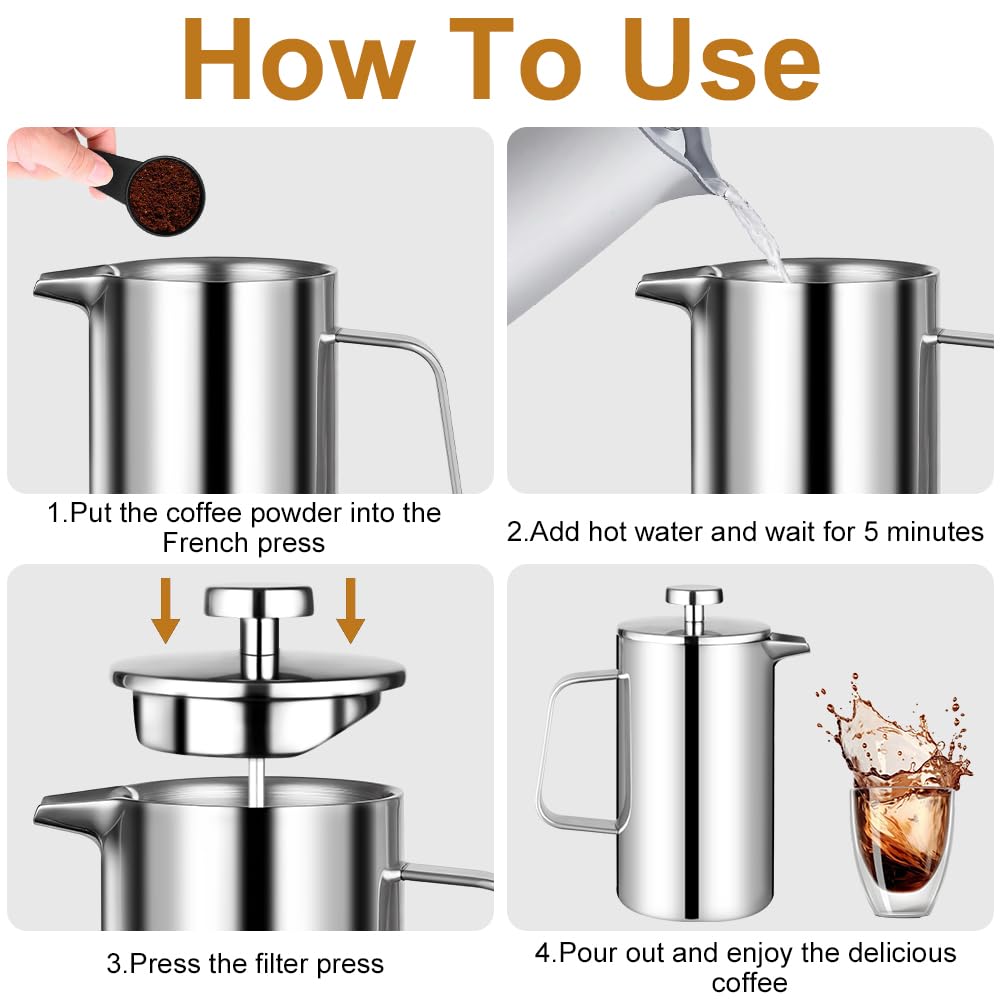 How To Use

1.Put the coffee powder into the French press

2.Add hot water and wait for 5 minutes

3.Press the filter press

4.Pour out and enjoy the delicious coffee