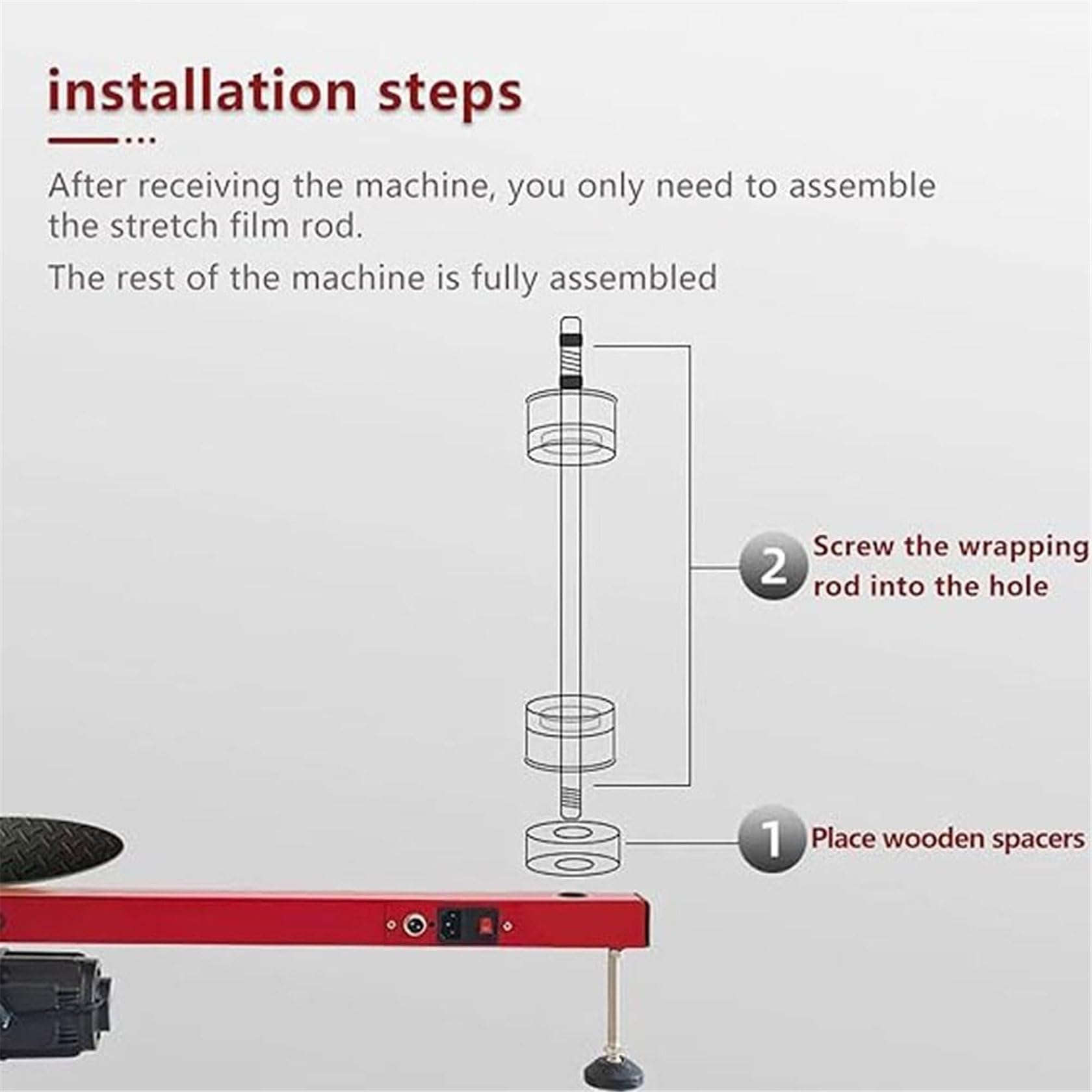 installation steps

After receiving the machine, you only need to assemble the stretch film rod.

The rest of the machine is fully assembled

2 Screw the wrapping rod into the hole

1 Place wooden spacers