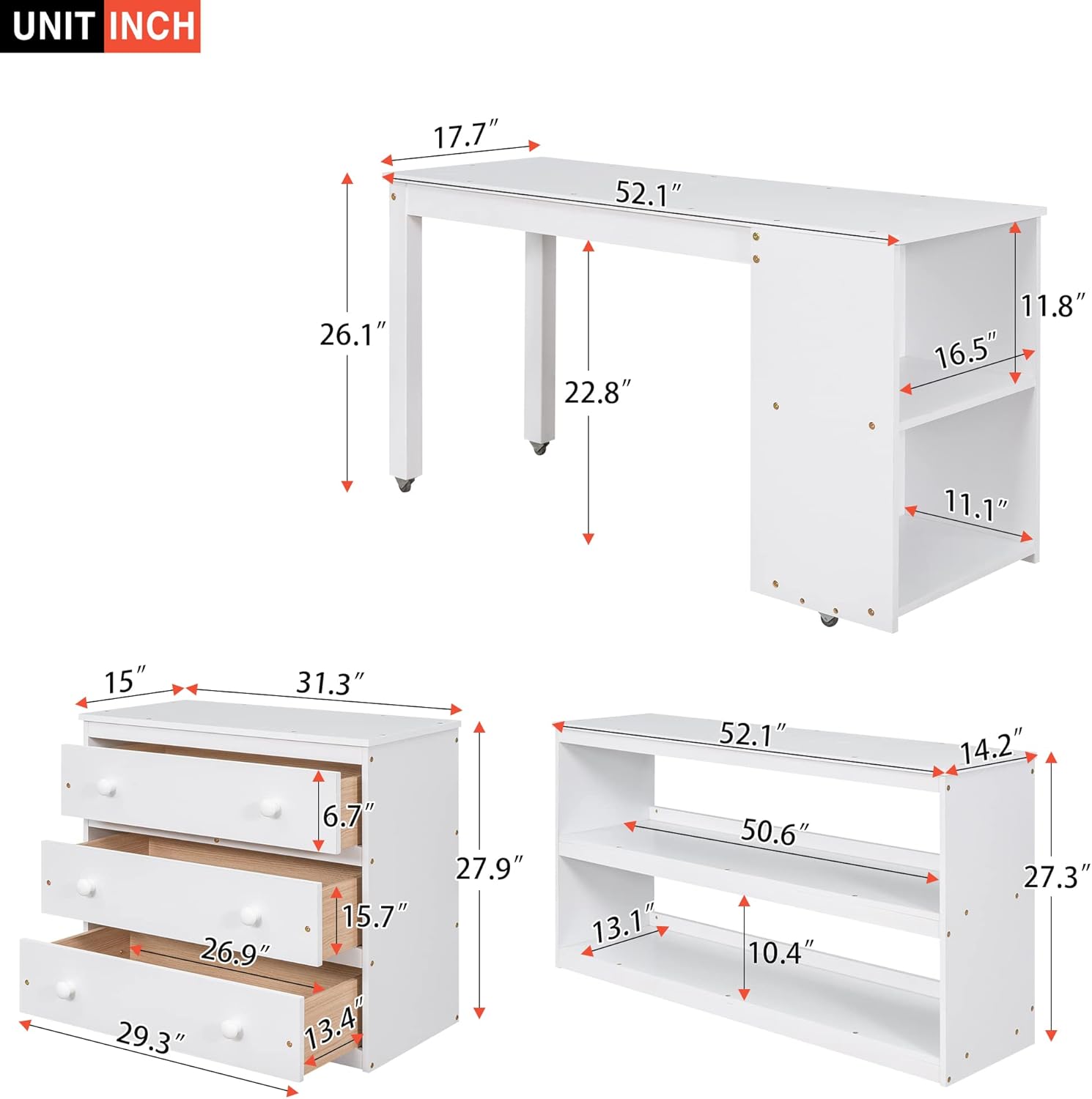 UNIT INCH

17.7″
52.1″
26.1″
22.8″
11.8″
16.5″
11.1″

15″
31.3″
6.7″
27.9″
15.7″
26.9″
13.4″
29.3″

52.1″
14.2″
50.6″
27.3″
13.1″
10.4″