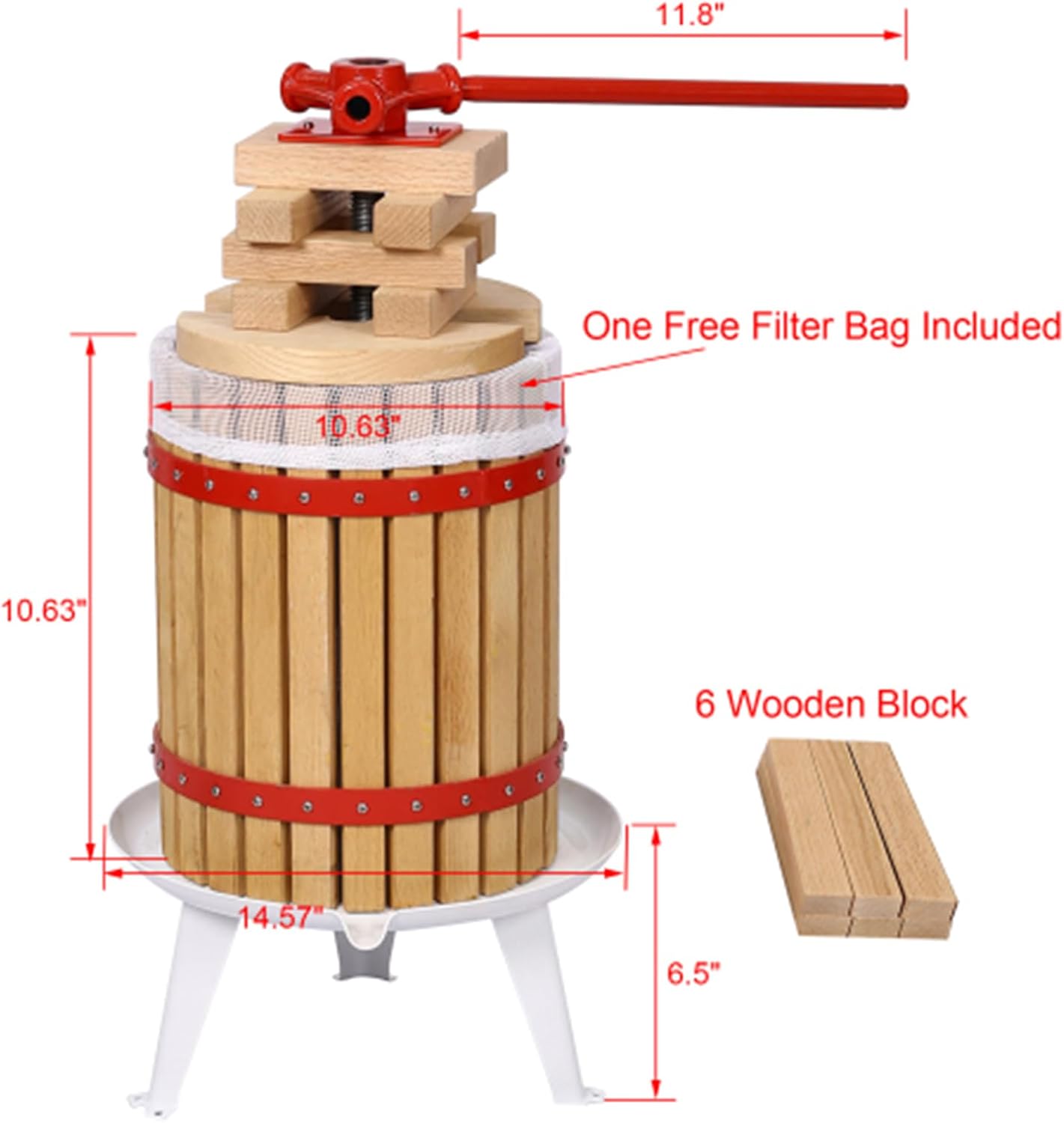 11.8"

One Free Filter Bag Included

10.63"

10.63"

6 Wooden Block

14.57"

6.5"