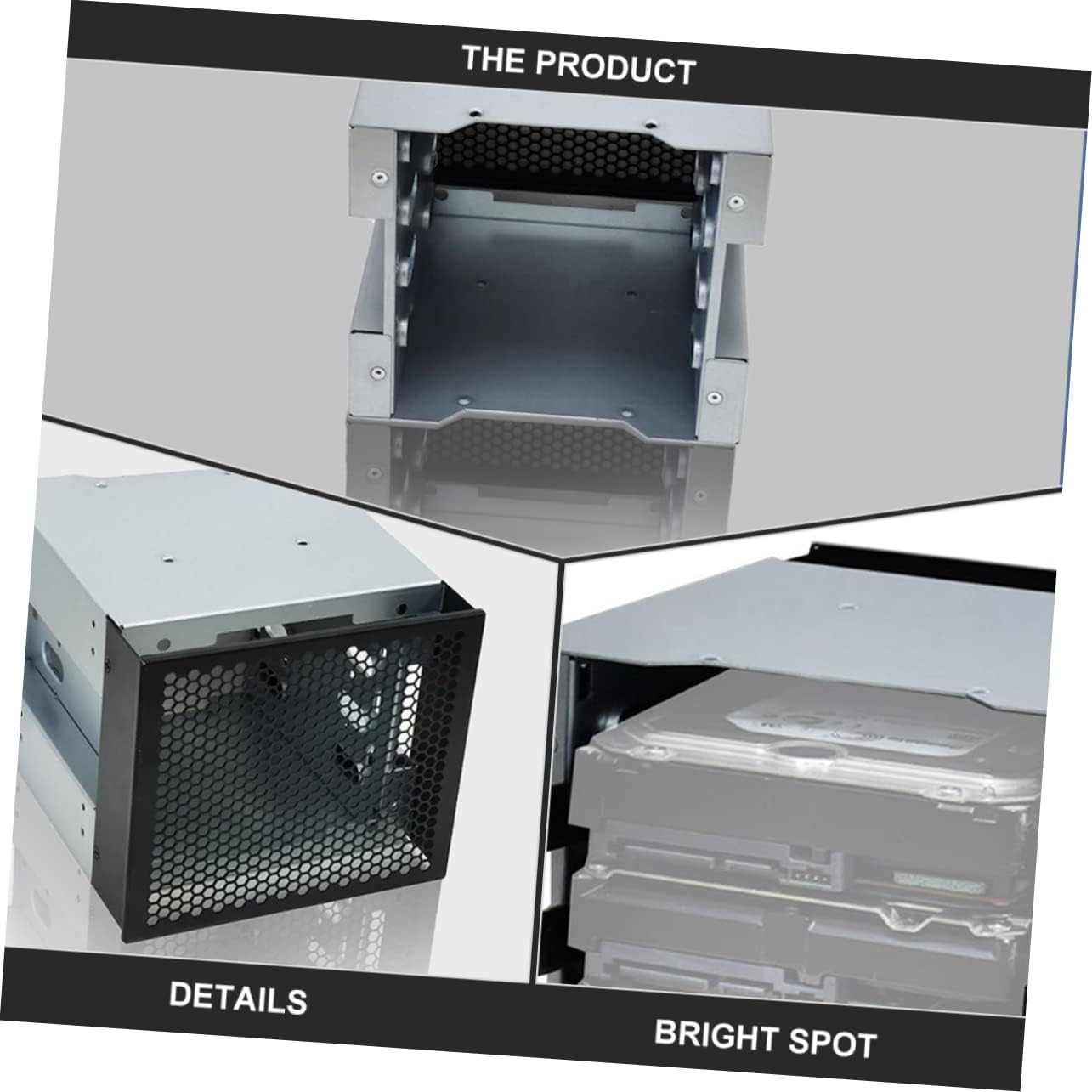 THE PRODUCT

DETAILS

BRIGHT SPOT