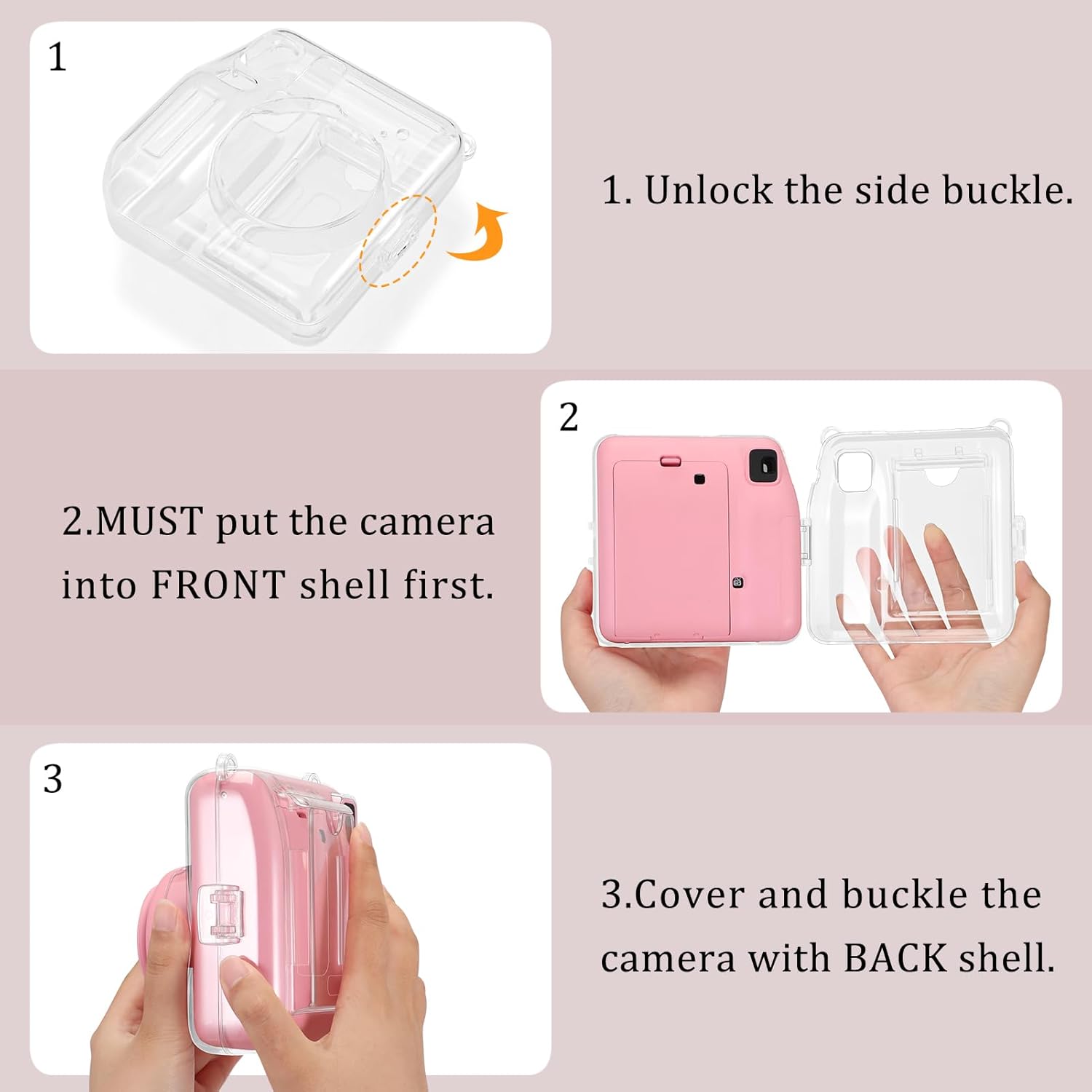 1

1. Unlock the side buckle.

2.MUST put the camera into FRONT shell first.

2

3

3.Cover and buckle the camera with BACK shell.