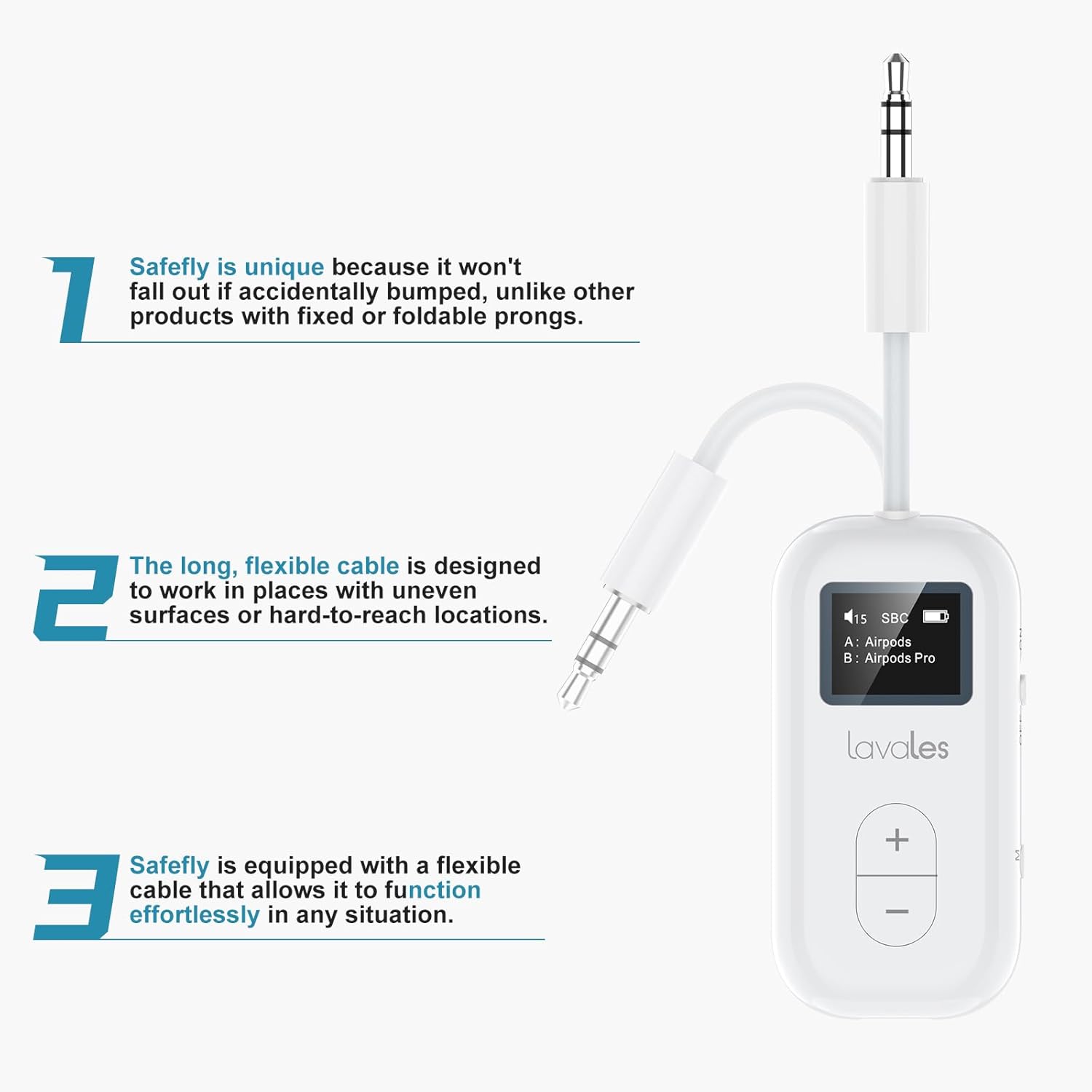 1

Safefly is unique because it won't fall out if accidentally bumped, unlike other products with fixed or foldable prongs.

2

The long, flexible cable is designed to work in places with uneven surfaces or hard-to-reach locations.

3

Safefly is equipped with a flexible cable that allows it to function effortlessly in any situation.

15 SBC
A : Airpods
B : Airpods Pro

lavales

+
−