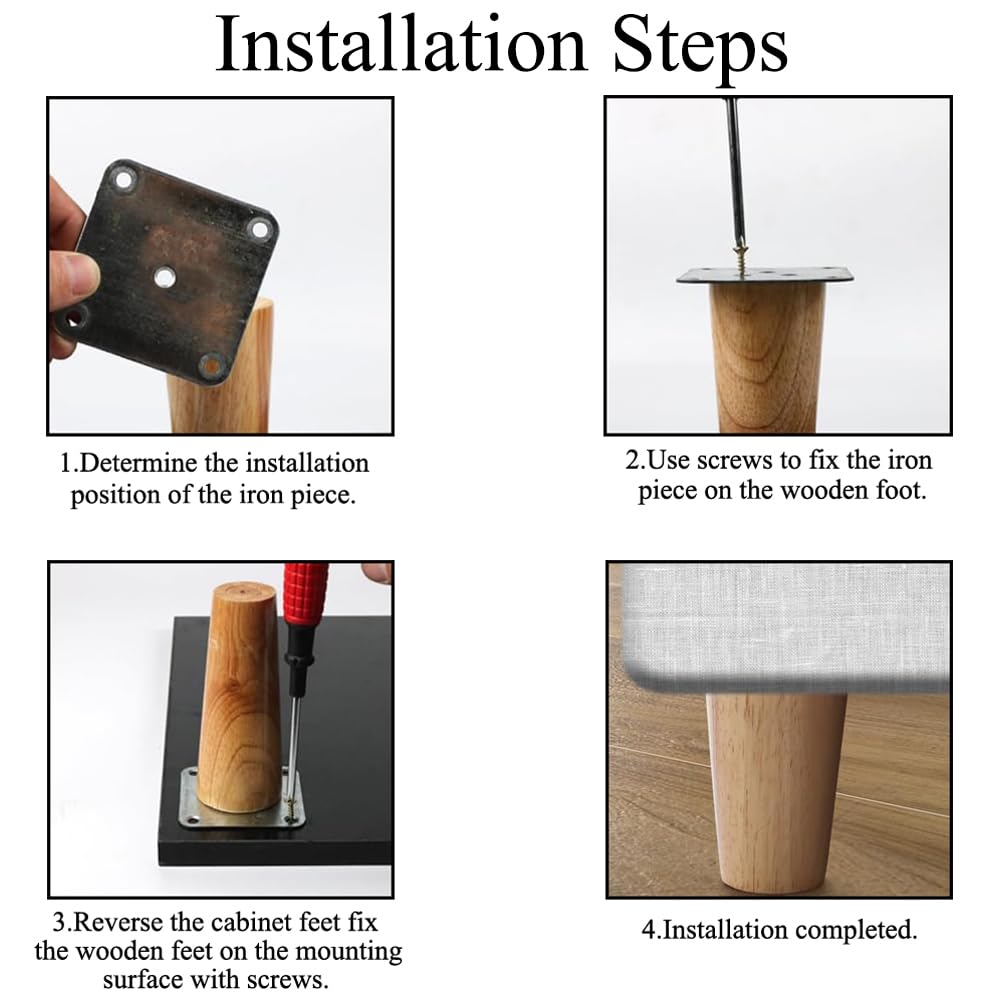 Installation Steps

1.Determine the installation position of the iron piece.

2.Use screws to fix the iron piece on the wooden foot.

3.Reverse the cabinet feet fix the wooden feet on the mounting surface with screws.

4.Installation completed.