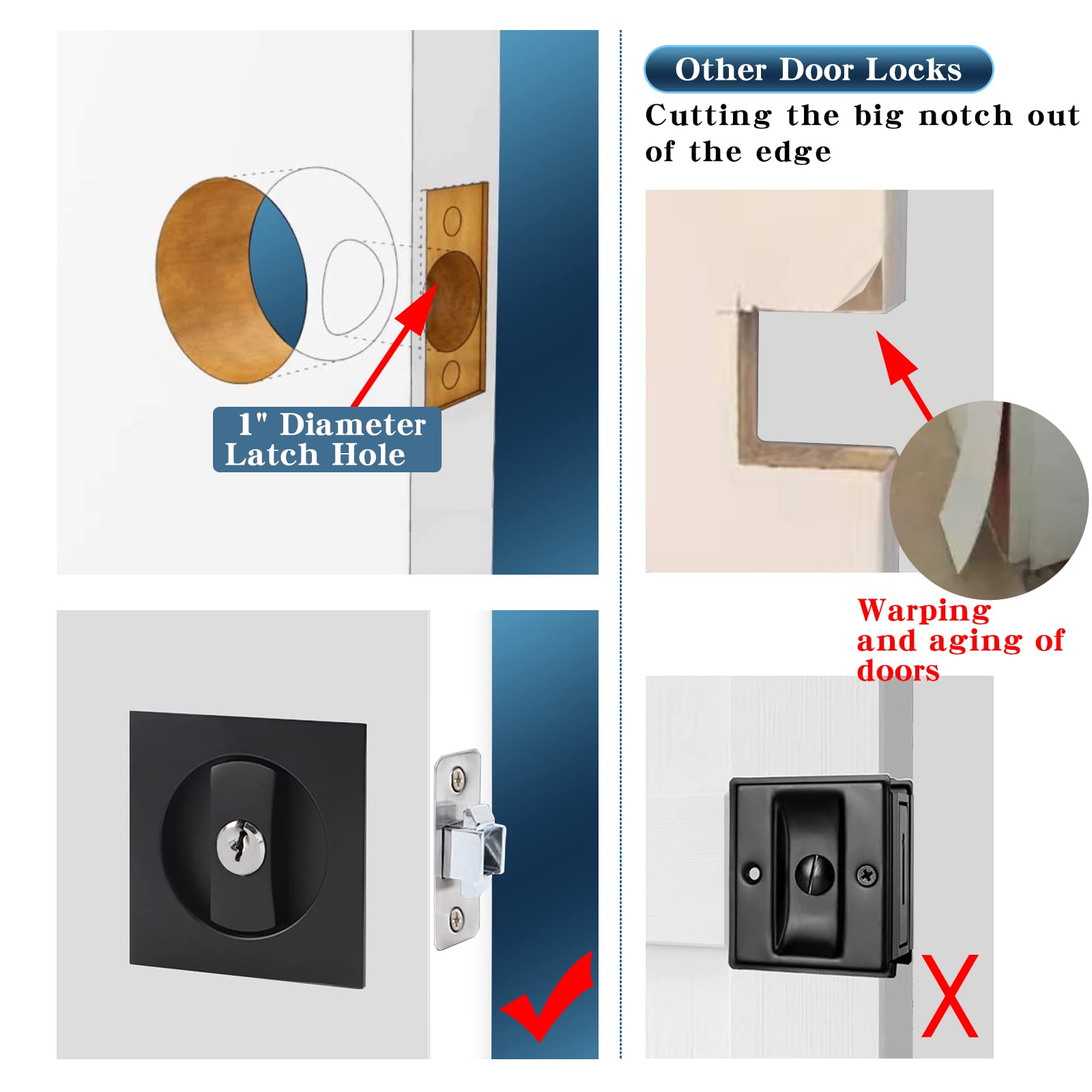 1" Diameter Latch Hole

Other Door Locks

Cutting the big notch out of the edge

Warping and aging of doors

X