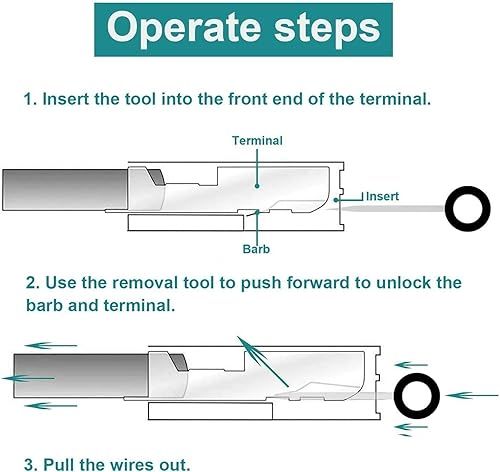 Operate steps

1. Insert the tool into the front end of the terminal.

Terminal

Insert

Barb

2. Use the removal tool to push forward to unlock the barb and terminal.

3. Pull the wires out.