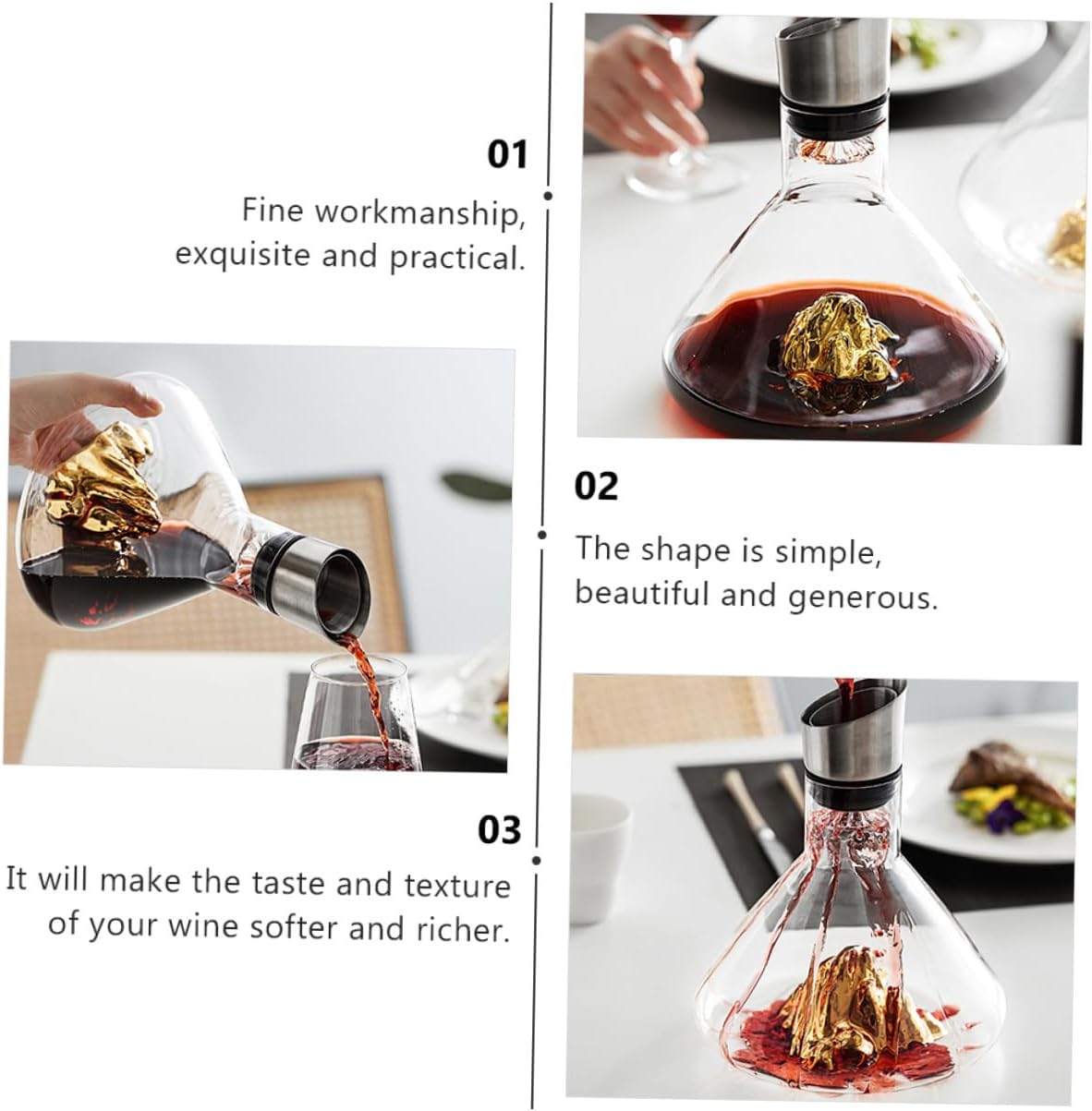 01

Fine workmanship, exquisite and practical.

02

The shape is simple, beautiful and generous.

03

It will make the taste and texture of your wine softer and richer.