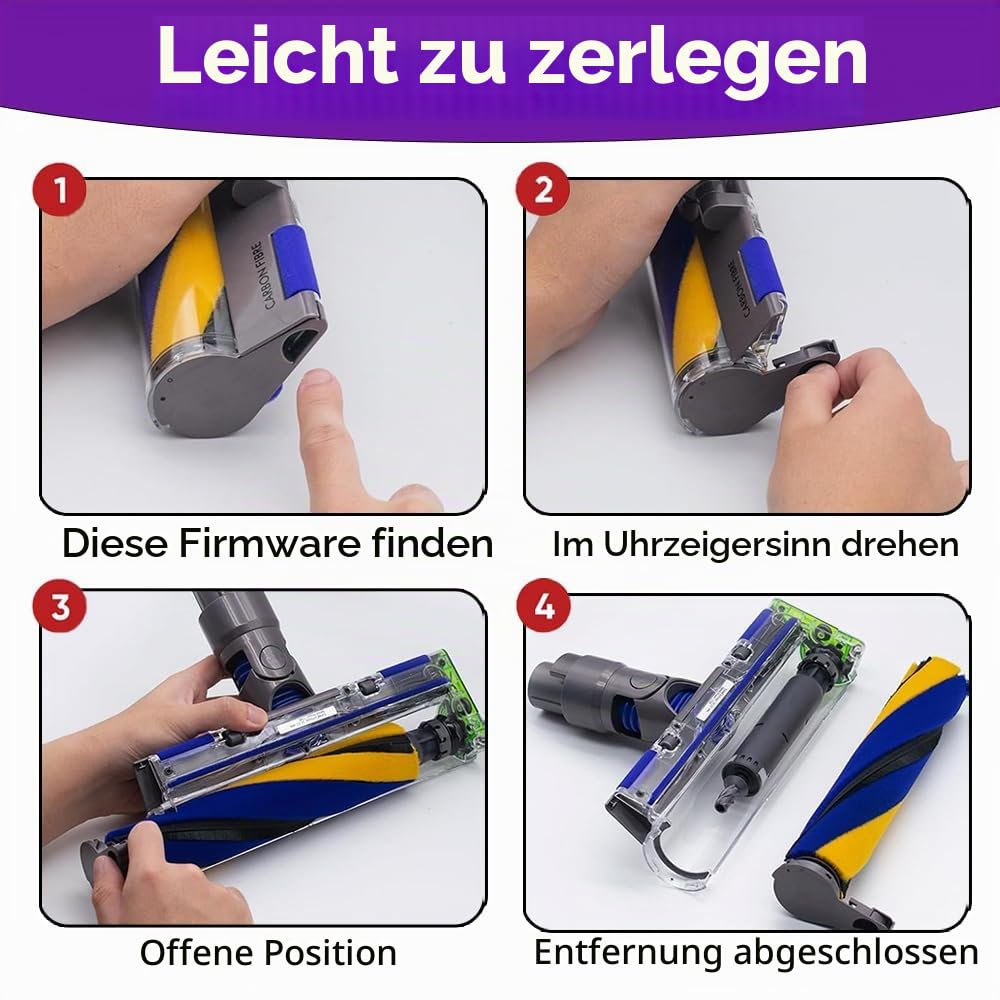 Leicht zu zerlegen

1

CARBON FIBRE

Diese Firmware finden

2

CARBON FIBRE

Im Uhrzeigersinn drehen

3

Offene Position

4

Entfernung abgeschlossen