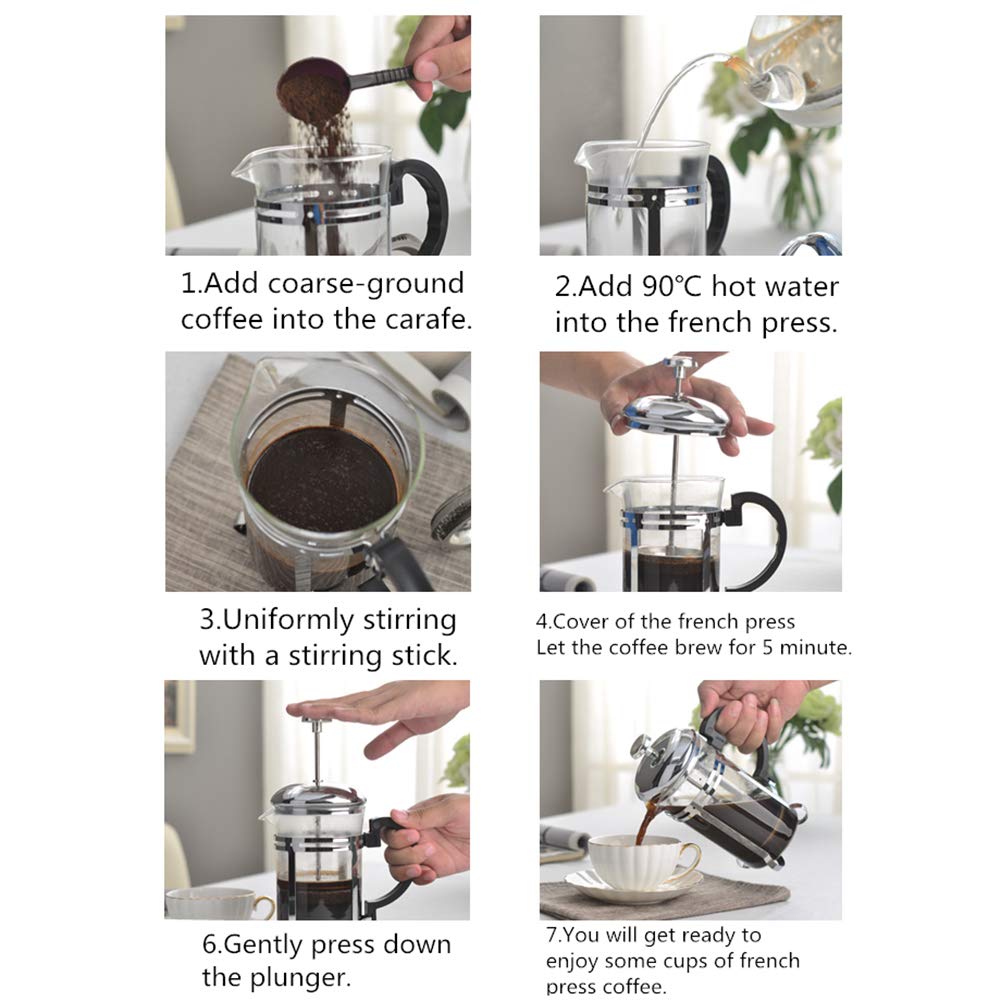 1.Add coarse-ground coffee into the carafe.

2.Add 90℃ hot water into the french press.

3.Uniformly stirring with a stirring stick.

4.Cover of the french press
Let the coffee brew for 5 minute.

6.Gently press down the plunger.

7.You will get ready to enjoy some cups of french press coffee.